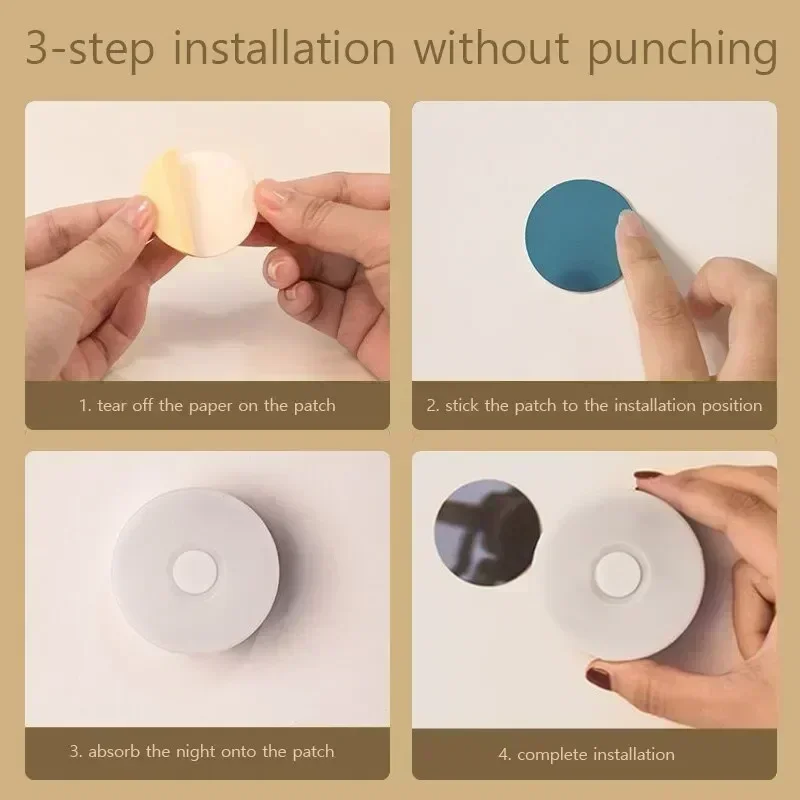 3-step installation without punching

1. tear off the paper on the patch

2. stick the patch to the installation position

3. absorb the night onto the patch

4. complete installation