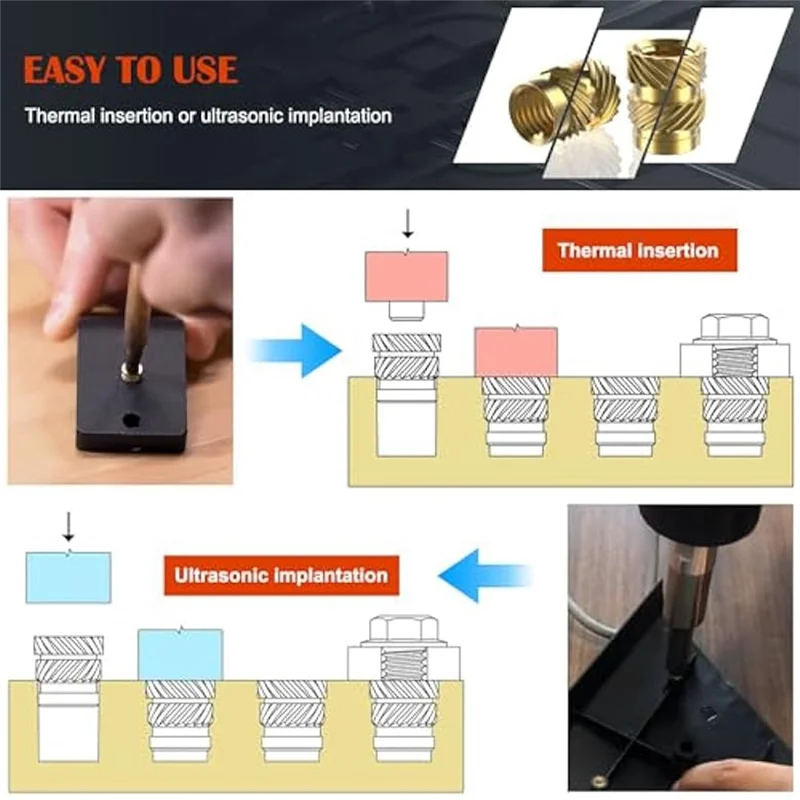 EASY TO USE

Thermal insertion or ultrasonic implantation

Thermal insertion

Ultrasonic implantation