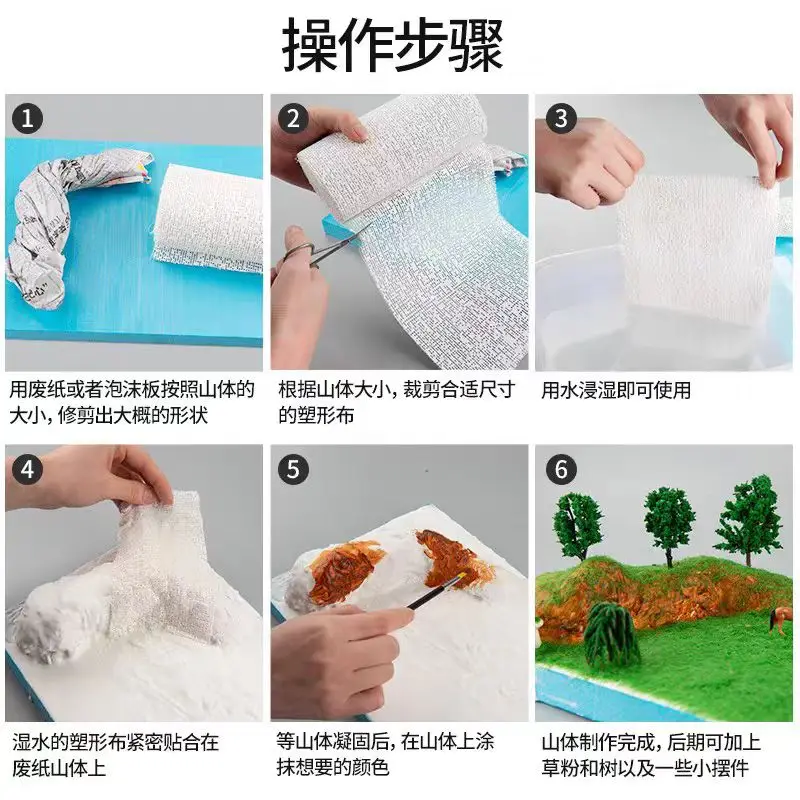 操作步骤

1
用废纸或者泡沫板按照山体的大小，修剪出大概的形状

2
根据山体大小，裁剪合适尺寸的塑形布

3
用水浸湿即可使用

4
湿水的塑形布紧密贴合在废纸山体上

5
等山体凝固后，在山体上涂抹想要的颜色

6
山体制作完成，后期可加上草粉和树以及一些小摆件