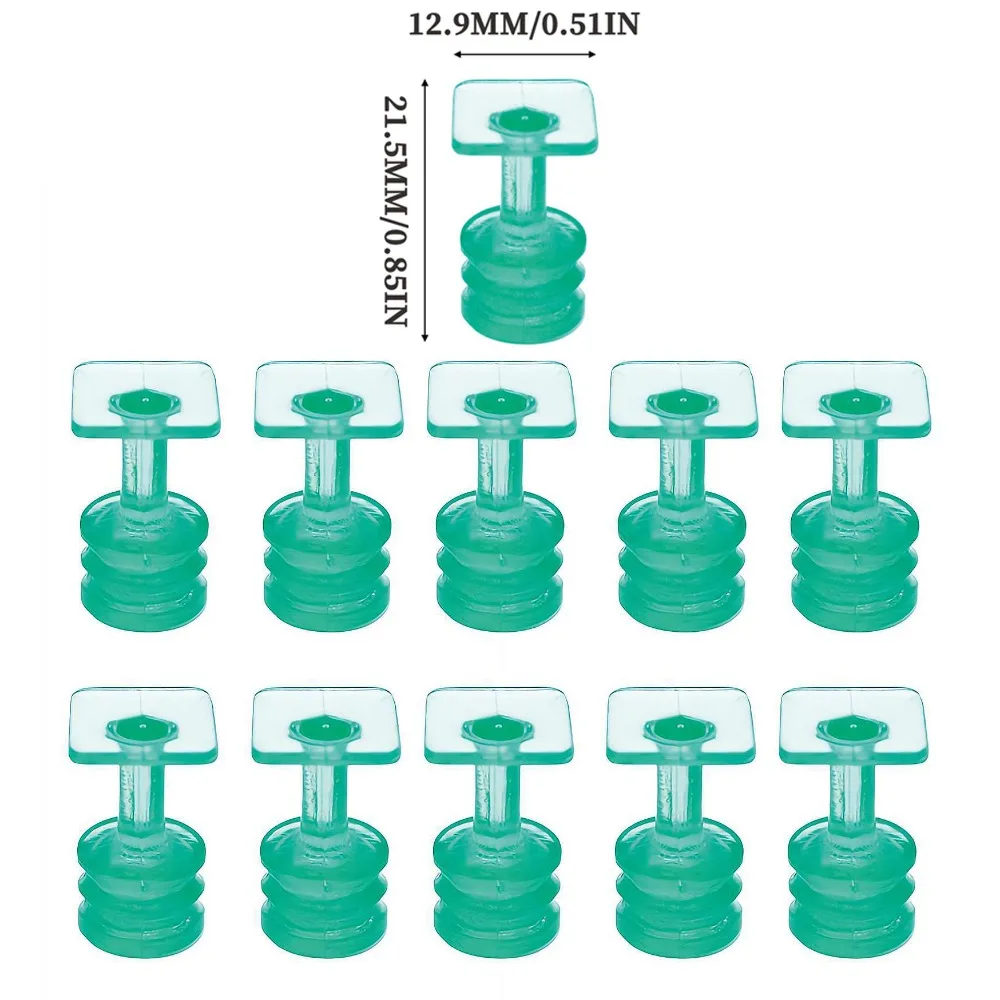 12.9MM/0.51IN

21.5MM/0.85IN