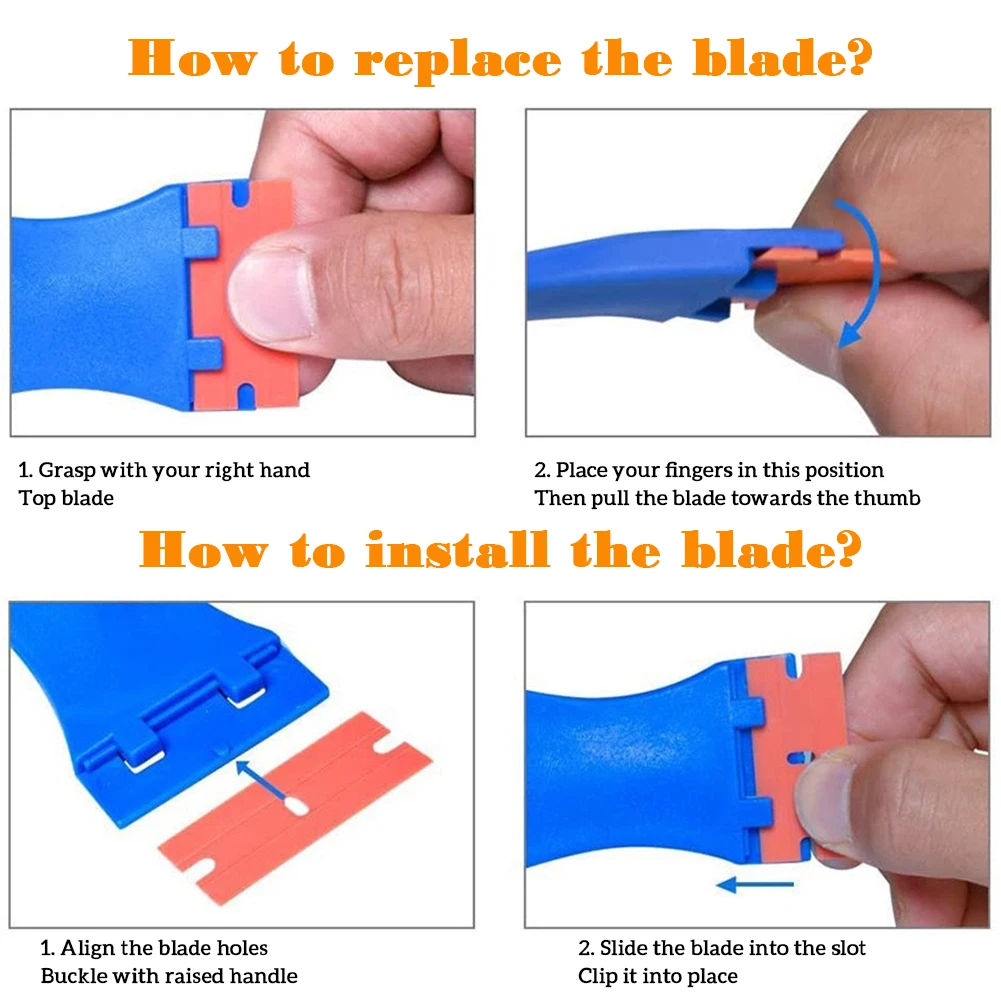 How to replace the blade?

1. Grasp with your right hand
Top blade

2. Place your fingers in this position
Then pull the blade towards the thumb

How to install the blade?

1. Align the blade holes
Buckle with raised handle

2. Slide the blade into the slot
Clip it into place