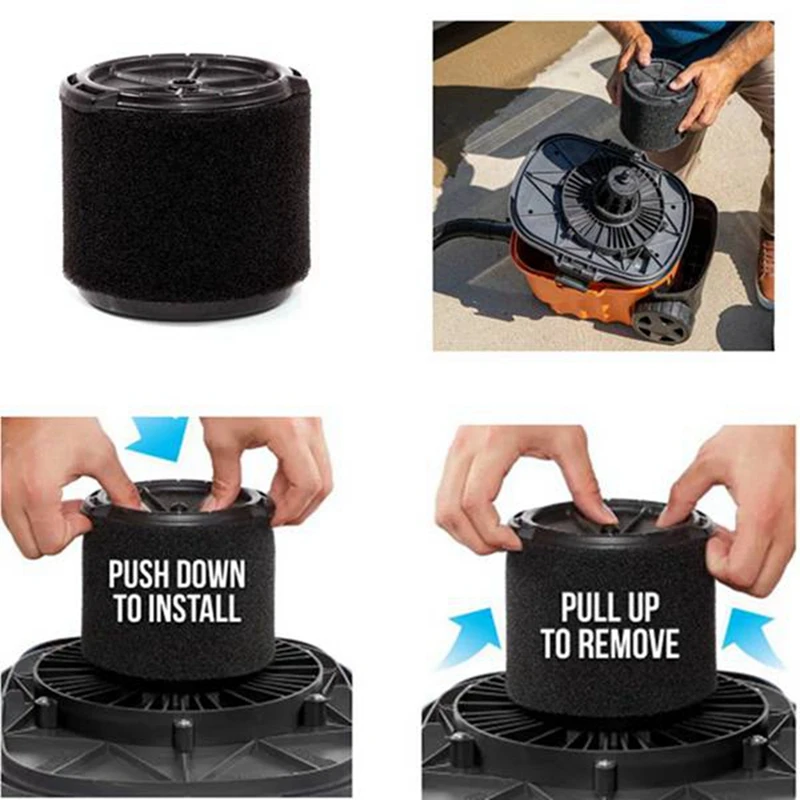 PUSH DOWN
TO INSTALL

PULL UP
TO REMOVE