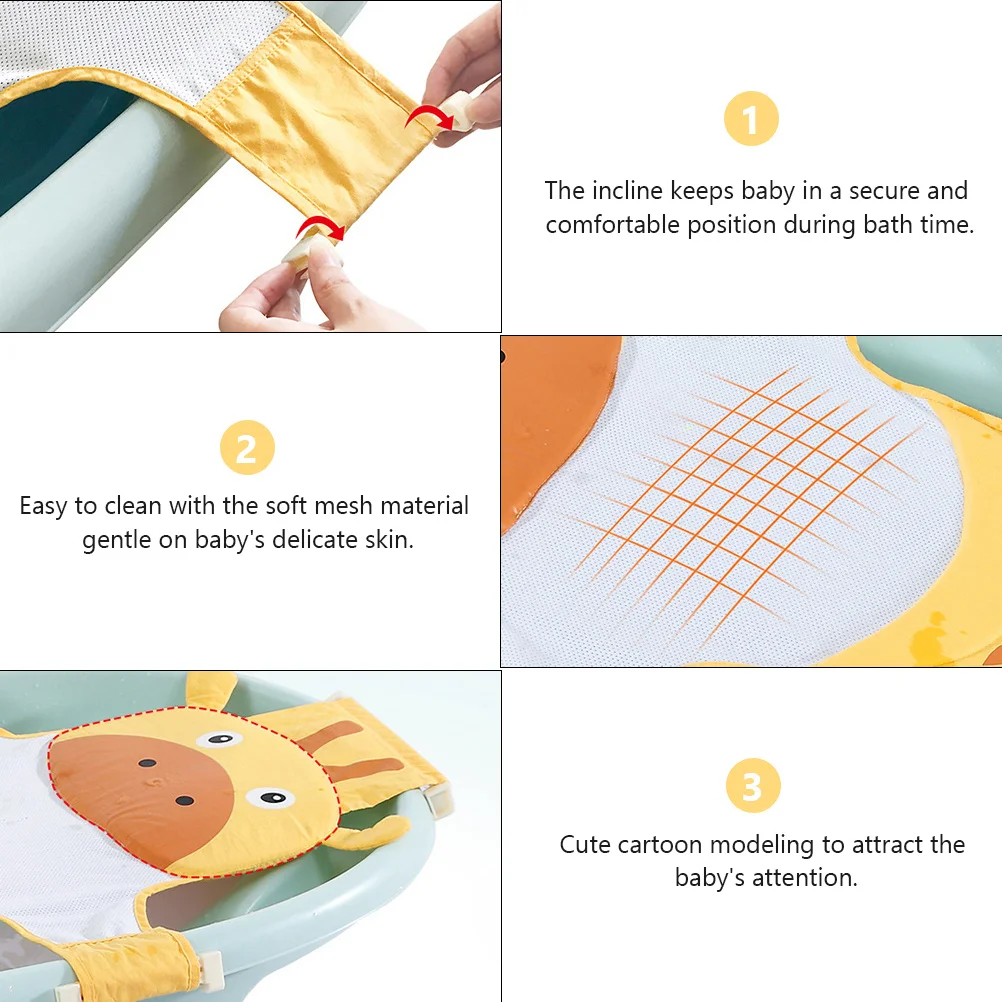 1

The incline keeps baby in a secure and comfortable position during bath time.

2

Easy to clean with the soft mesh material gentle on baby's delicate skin.

3

Cute cartoon modeling to attract the baby's attention.