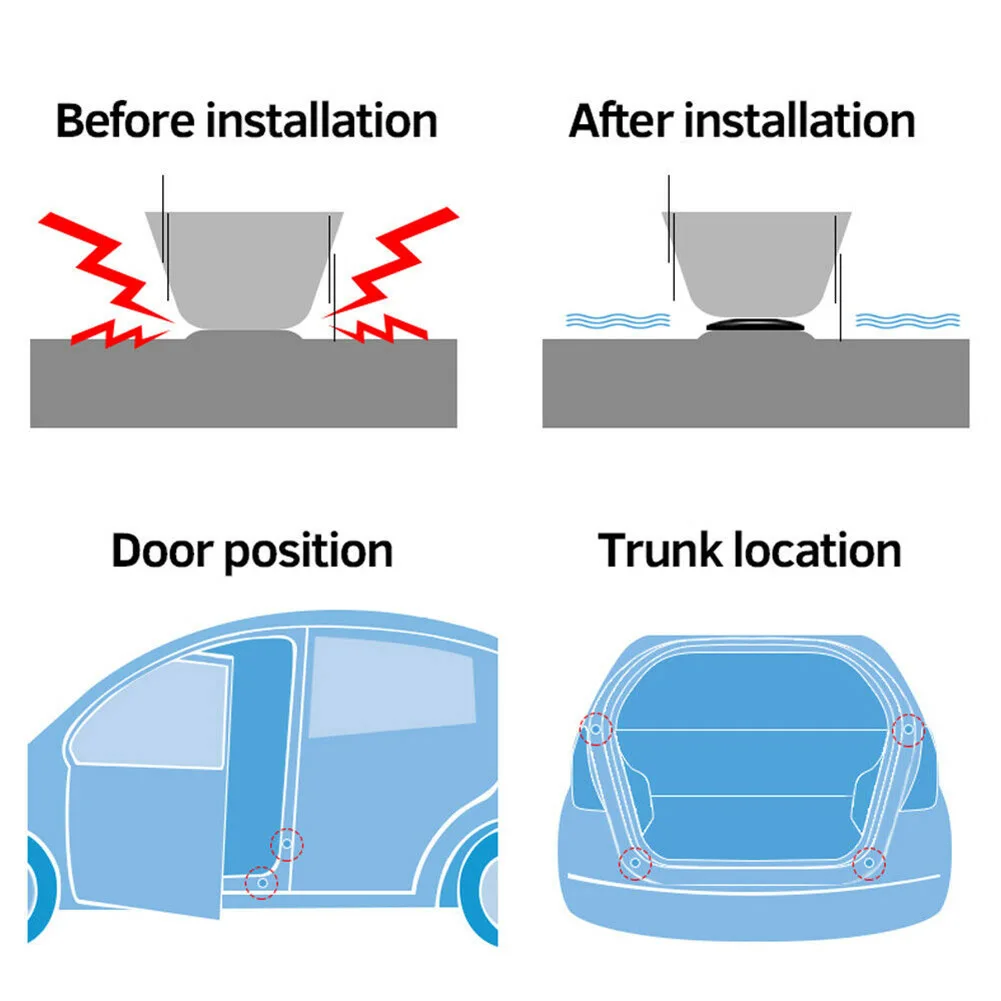 Before installation

After installation

Door position

Trunk location