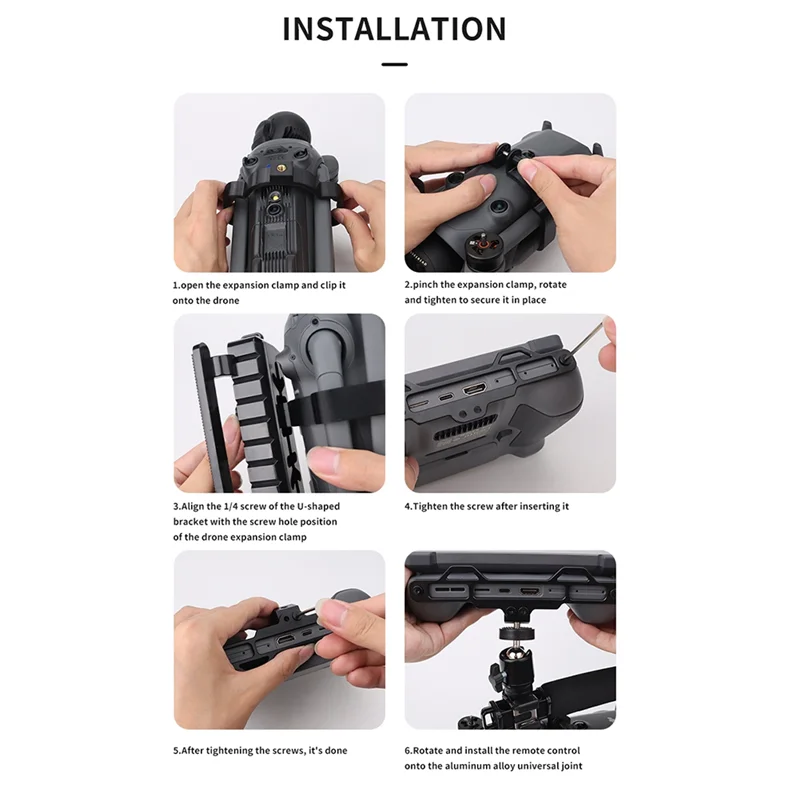 INSTALLATION

1.open the expansion clamp and clip it onto the drone

2.pinch the expansion clamp, rotate and tighten to secure it in place

3.Align the 1/4 screw of the U-shaped bracket with the screw hole position of the drone expansion clamp

4.Tighten the screw after inserting it

5.After tightening the screws, it's done

6.Rotate and install the remote control onto the aluminum alloy universal joint