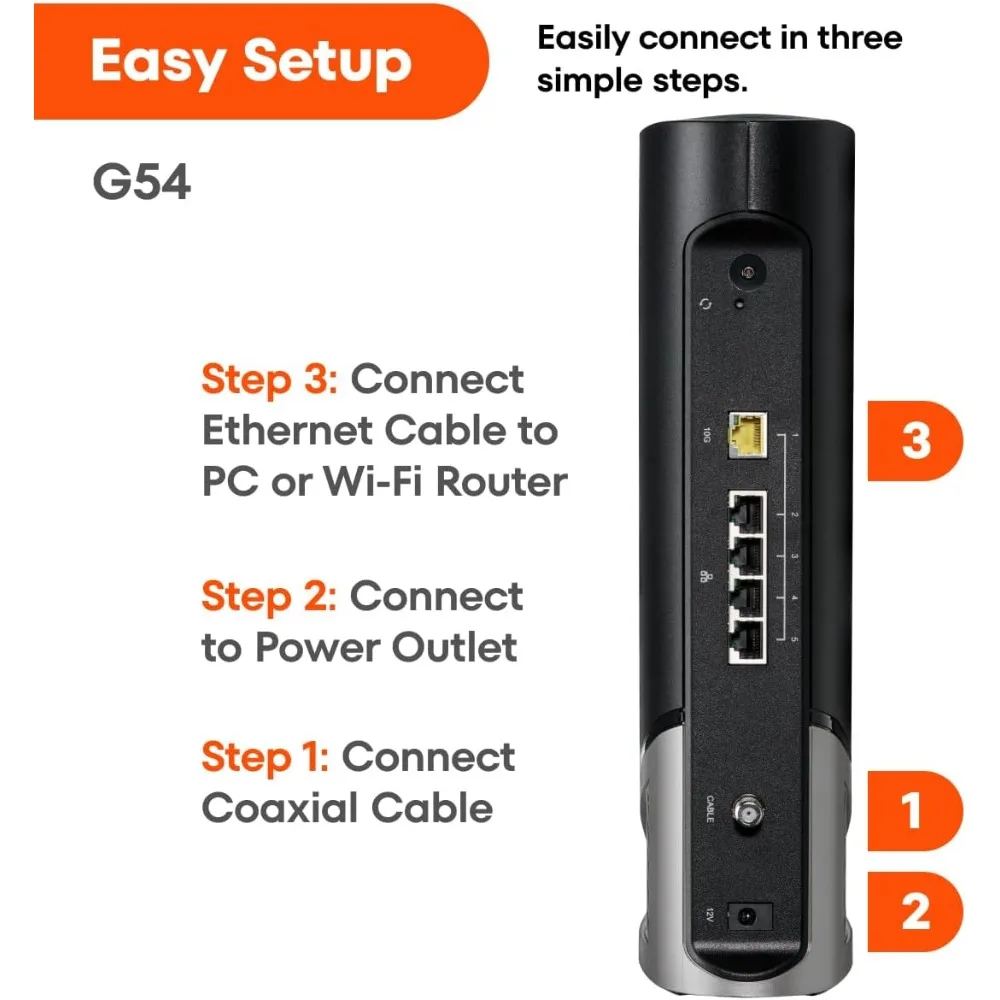 Easy Setup

Easily connect in three simple steps.

G54

Step 3: Connect Ethernet Cable to PC or Wi-Fi Router

Step 2: Connect to Power Outlet

Step 1: Connect Coaxial Cable

10G

1

2

3

4

5

CABLE

12V

3

1

2