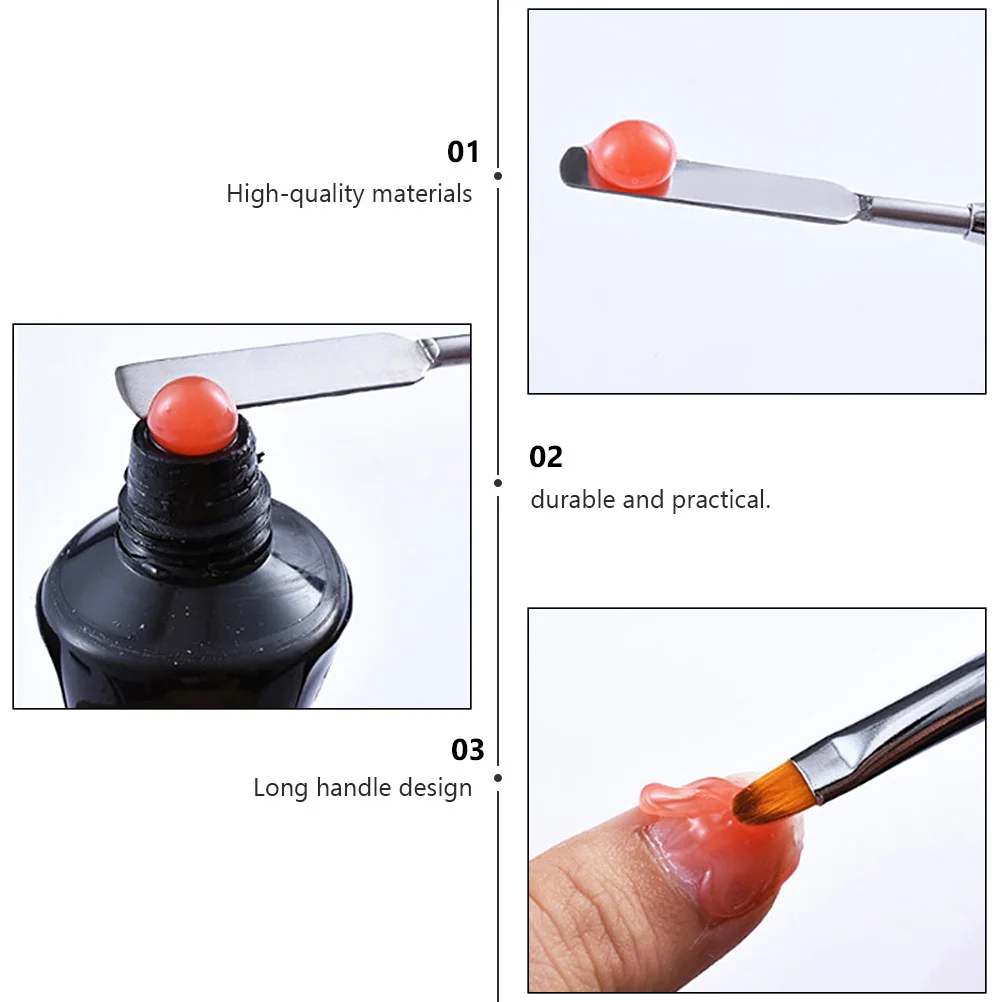 01
High-quality materials

02
durable and practical.

03
Long handle design