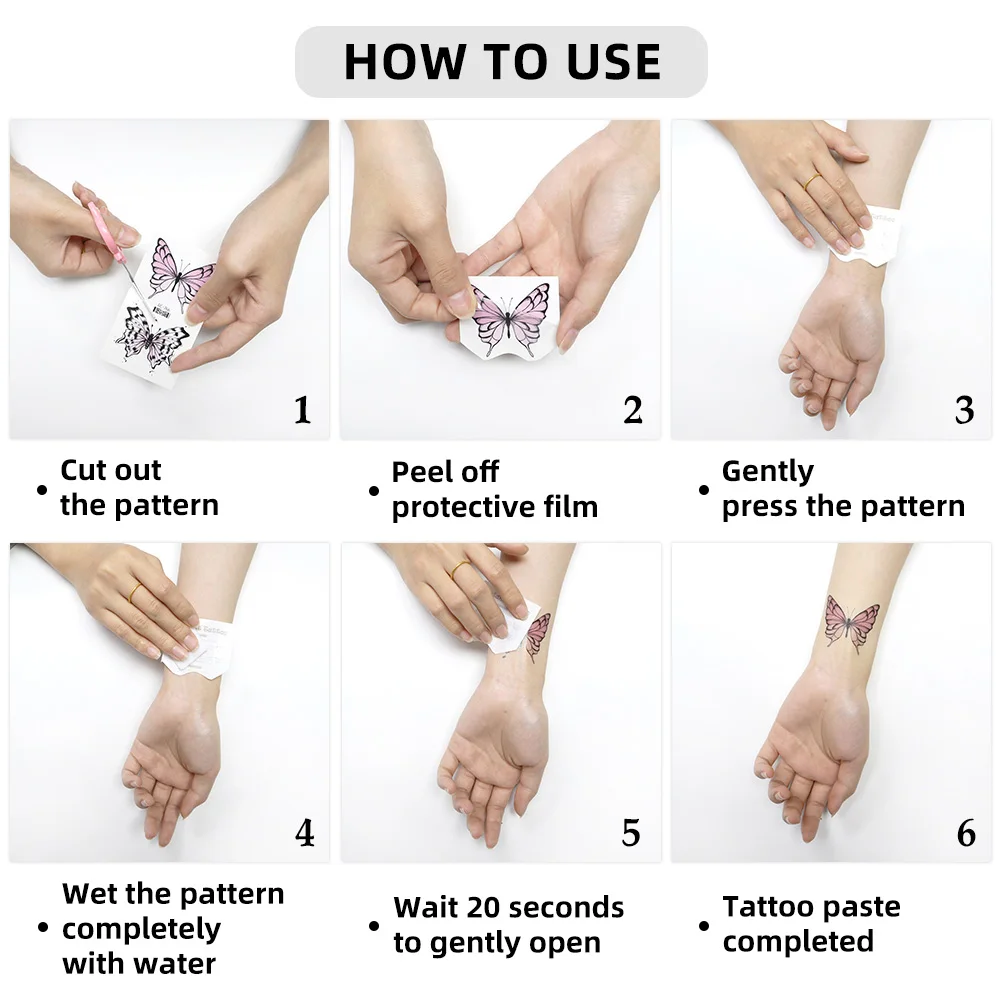 HOW TO USE

1

• Cut out the pattern

2

• Peel off protective film

3

• Gently press the pattern

4

• Wet the pattern completely with water

5

• Wait 20 seconds to gently open

6

• Tattoo paste completed