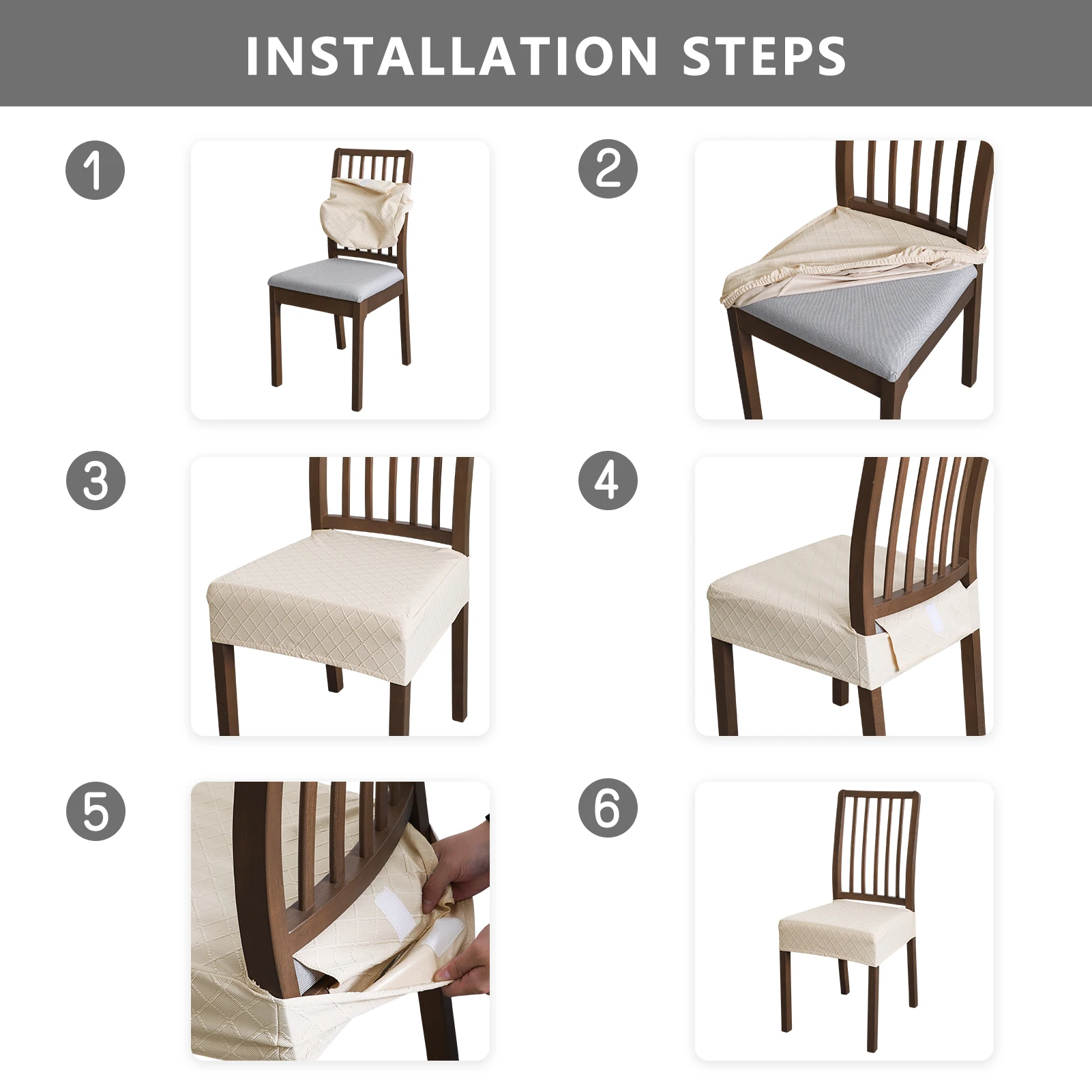 INSTALLATION STEPS

1

2

3

4

5

6