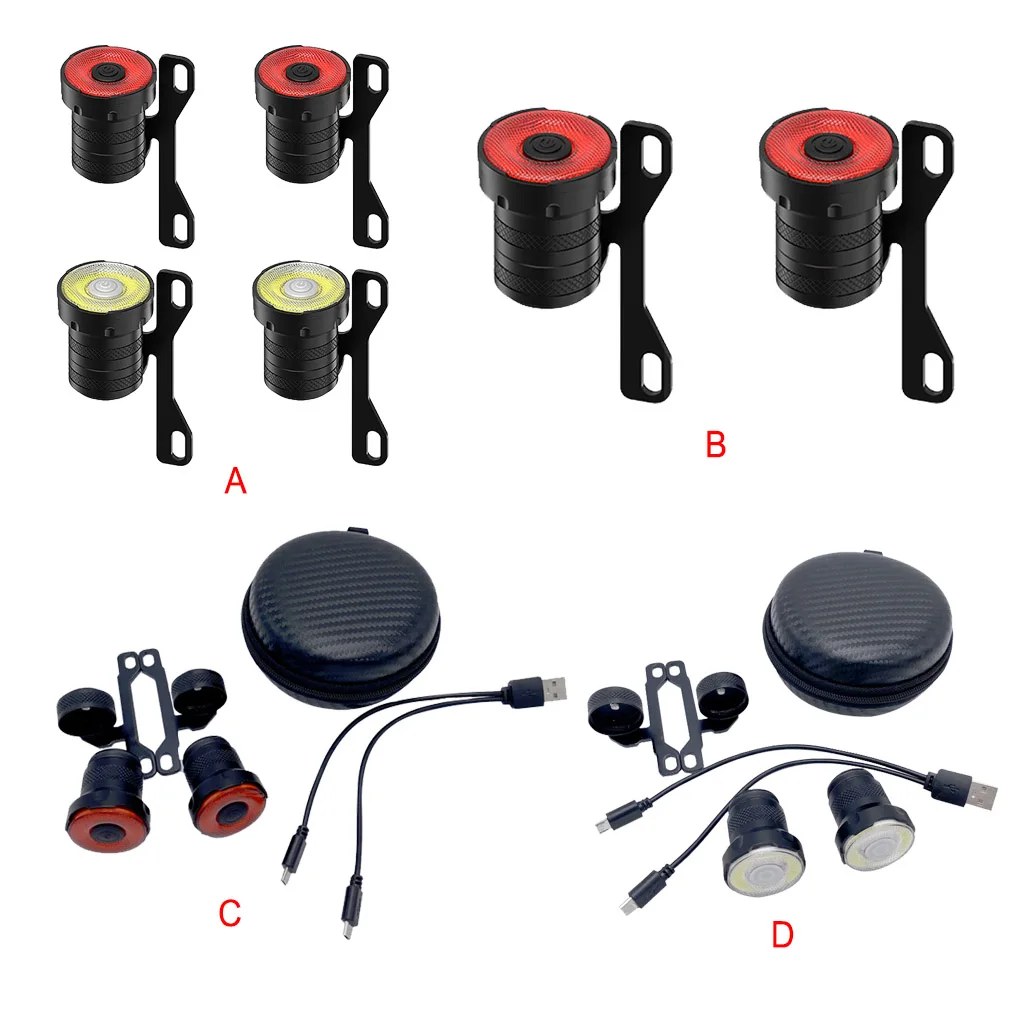 A

B

C

D