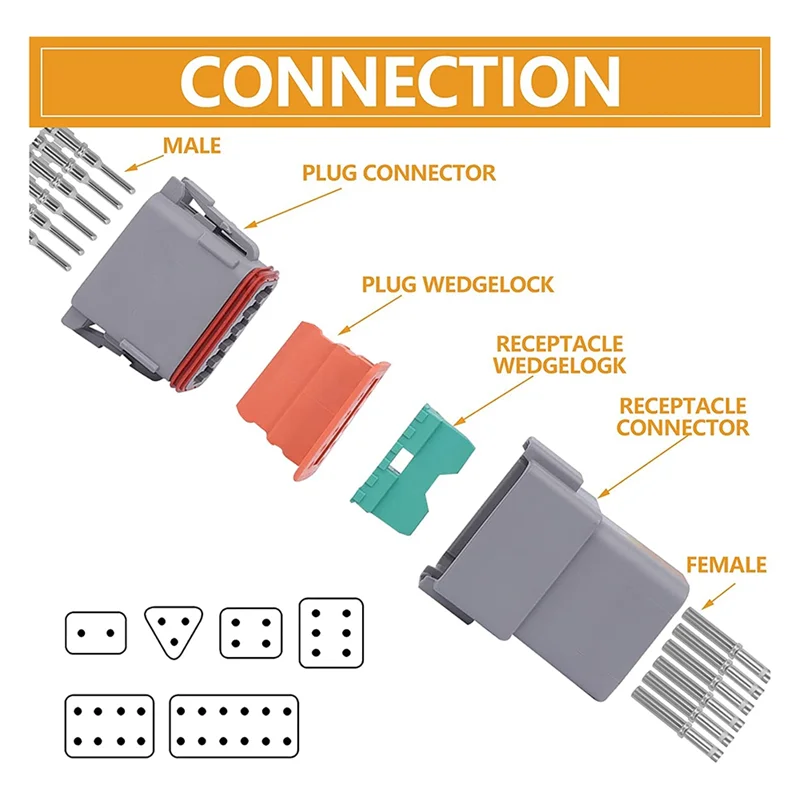 CONNECTION

MALE

PLUG CONNECTOR

PLUG WEDGELOCK

RECEPTACLE WEDGELOGK

RECEPTACLE CONNECTOR

FEMALE