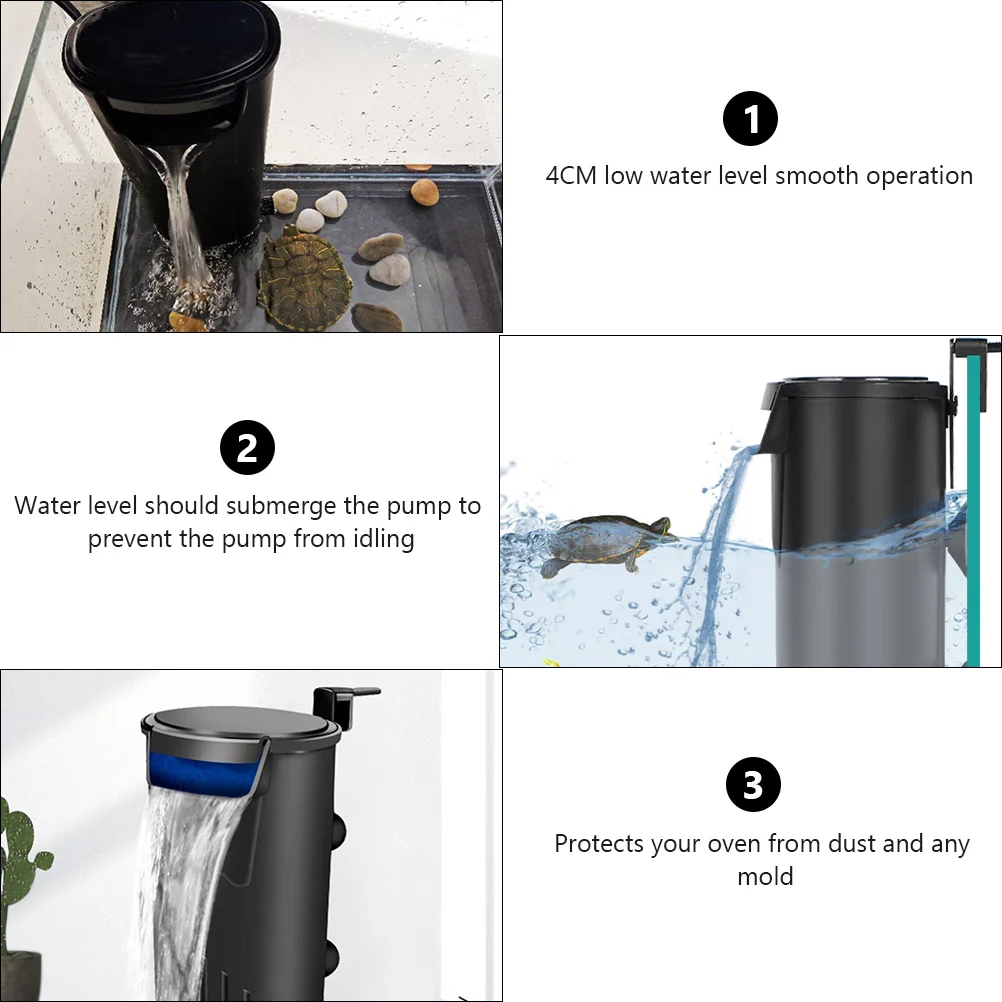 1
4CM low water level smooth operation

2
Water level should submerge the pump to prevent the pump from idling

3
Protects your oven from dust and any mold