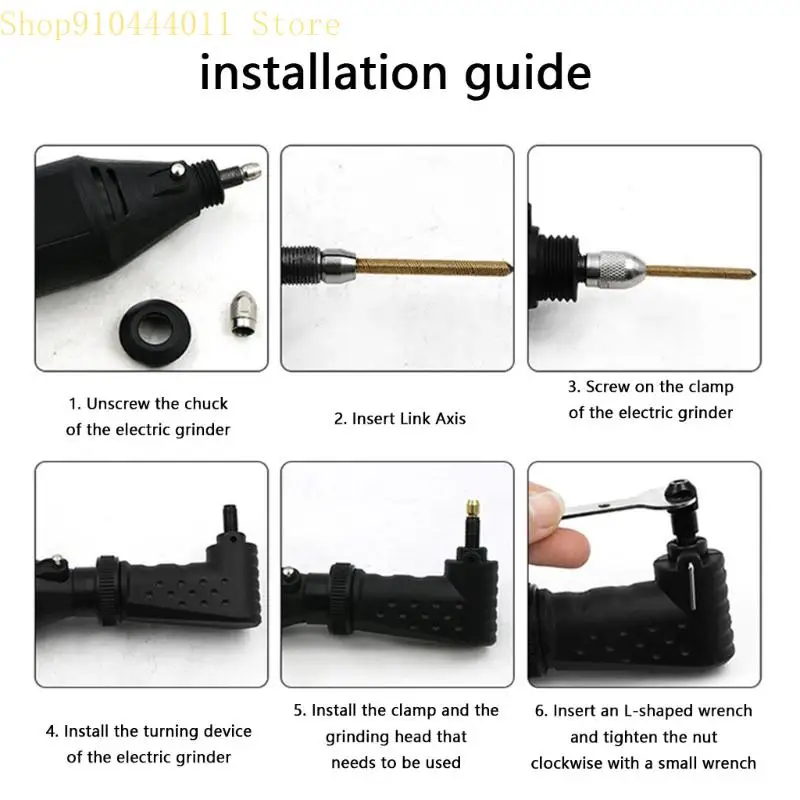 Shop910444011 Store

installation guide

1. Unscrew the chuck of the electric grinder

2. Insert Link Axis

3. Screw on the clamp of the electric grinder

4. Install the turning device of the electric grinder

5. Install the clamp and the grinding head that needs to be used

6. Insert an L-shaped wrench and tighten the nut clockwise with a small wrench