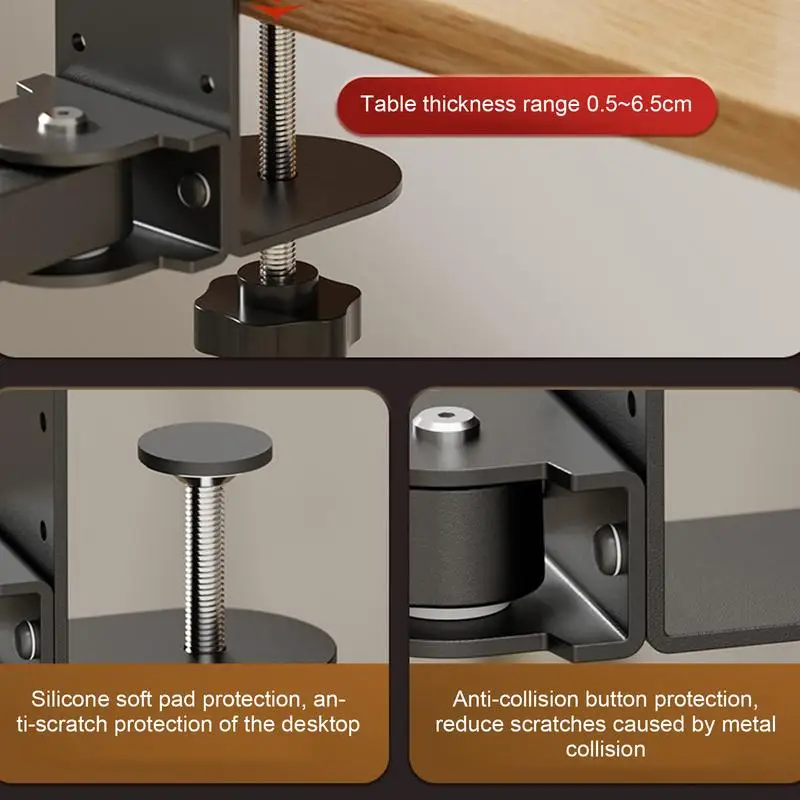 Table thickness range 0.5~6.5cm

Silicone soft pad protection, anti-scratch protection of the desktop

Anti-collision button protection, reduce scratches caused by metal collision