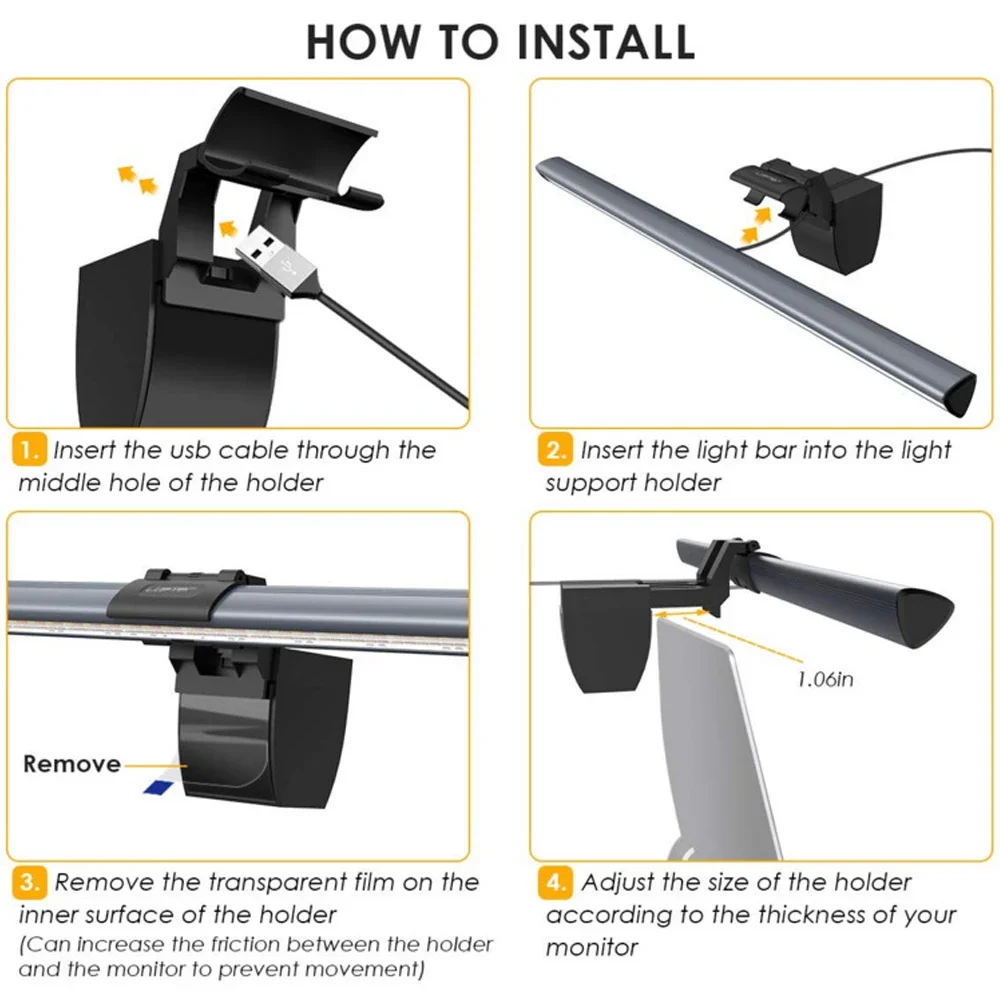 HOW TO INSTALL

1. Insert the usb cable through the middle hole of the holder

2. Insert the light bar into the light support holder

Remove

3. Remove the transparent film on the inner surface of the holder (Can increase the friction between the holder and the monitor to prevent movement)

1.06in

4. Adjust the size of the holder according to the thickness of your monitor