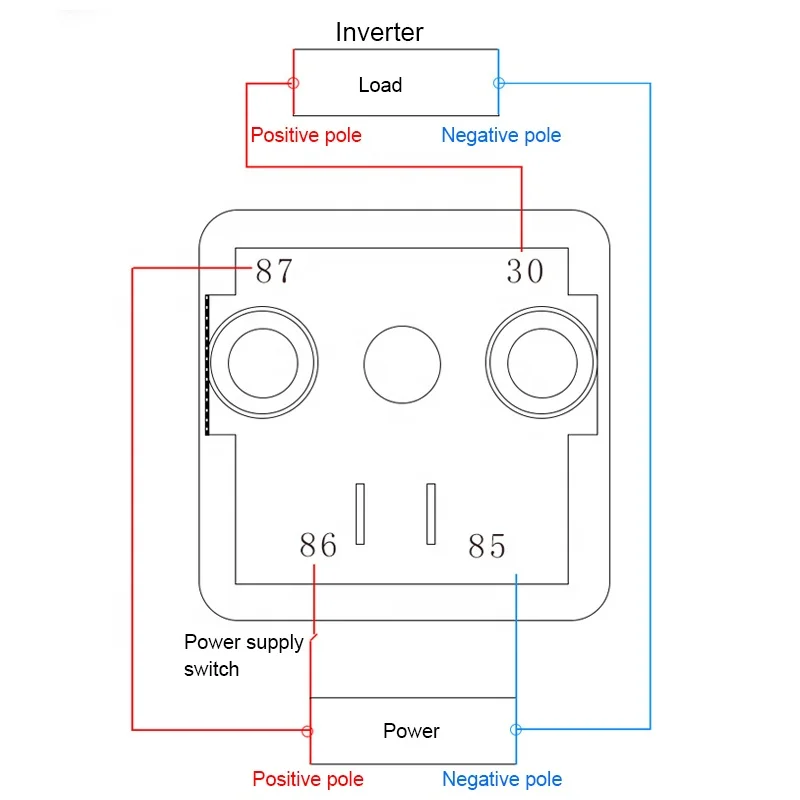 Inverter
Load
Positive pole
Negative pole
87
30
86
85
Power supply switch
Power
Positive pole
Negative pole