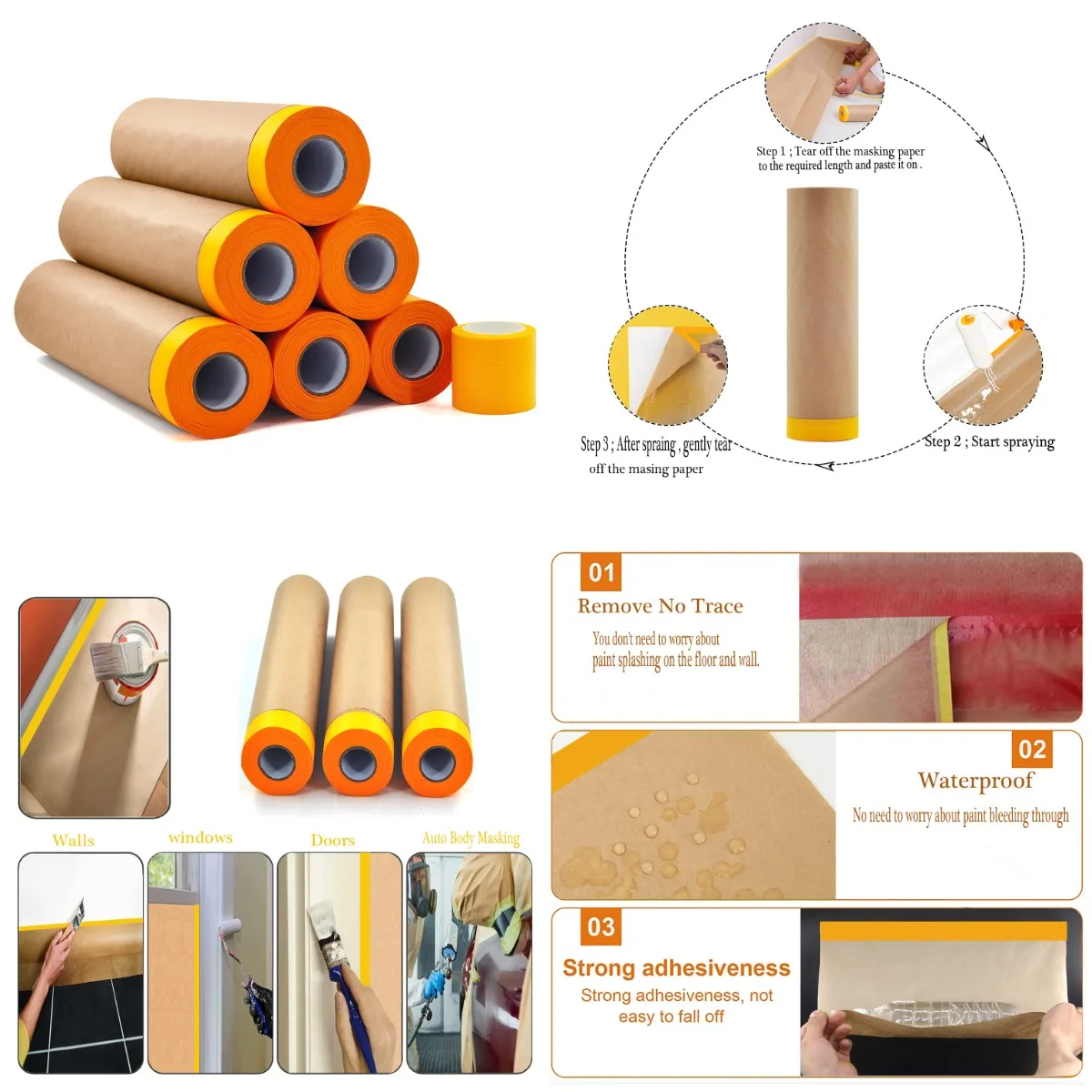 Step 1 ; Tear off the masking paper to the required length and paste it on .

Step 2 ; Start spraying

Step 3 ; After spraing , gently tear off the masing paper

Walls

windows

Doors

Auto Body Masking

01

Remove No Trace

You don't need to worry about paint splashing on the floor and wall.

02

Waterproof

No need to worry about paint bleeding through

03

Strong adhesiveness

Strong adhesiveness, not easy to fall off