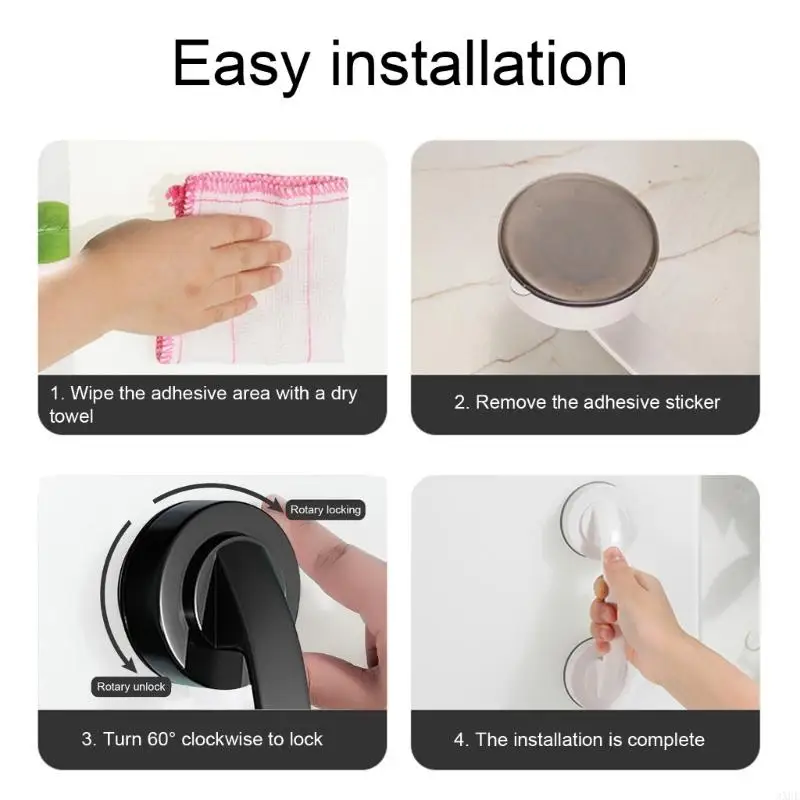 Easy installation

1. Wipe the adhesive area with a dry towel

2. Remove the adhesive sticker

Rotary locking

Rotary unlock

3. Turn 60° clockwise to lock

4. The installation is complete