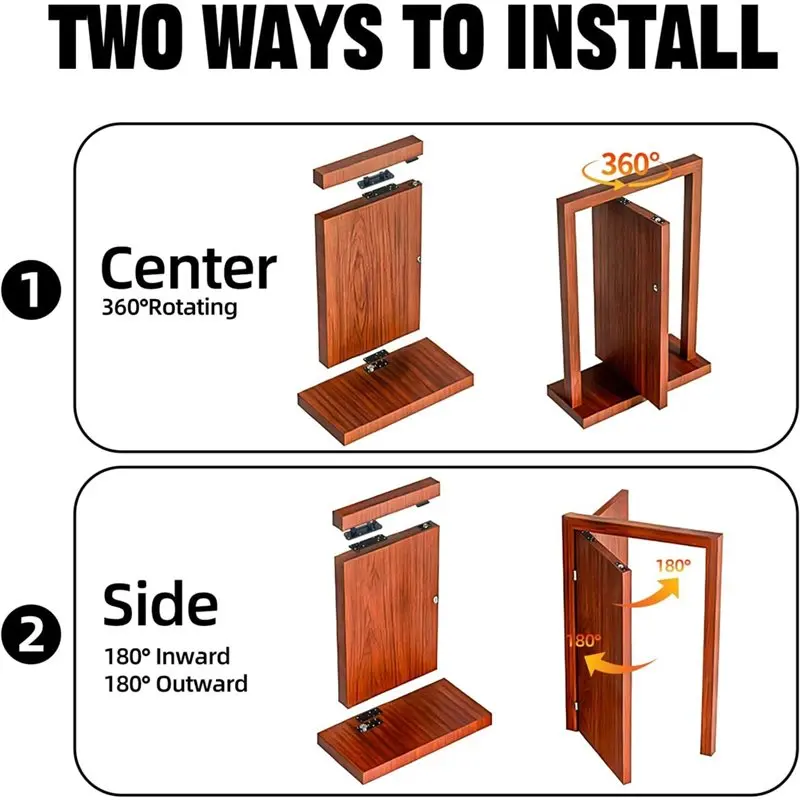 TWO WAYS TO INSTALL

1 Center
360°Rotating

360°

2 Side
180° Inward
180° Outward

180°

180°