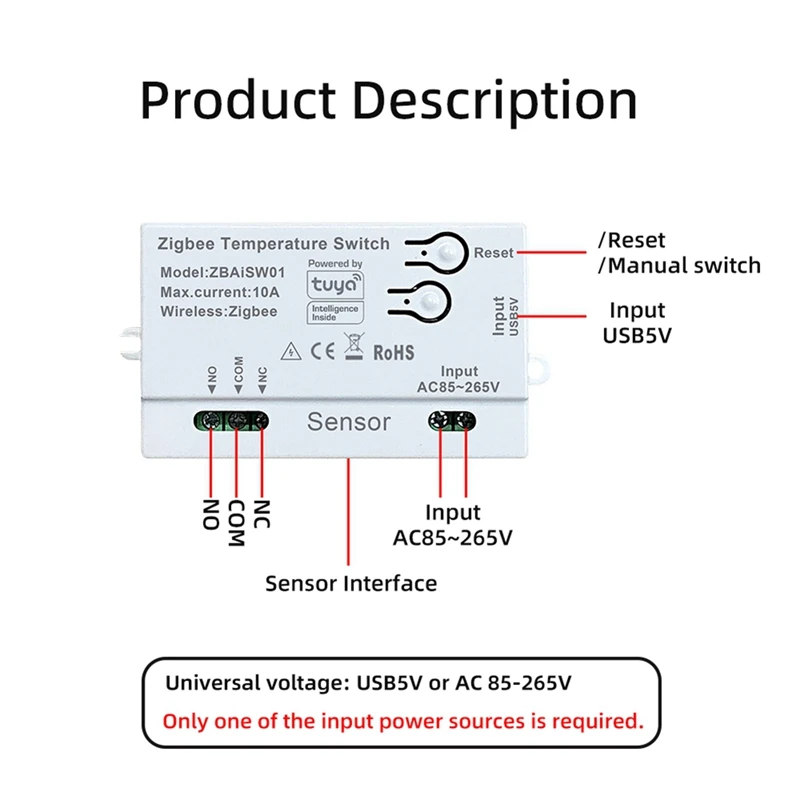 Product Description

Zigbee Temperature Switch
Model:ZBAiSW01
Max.current:10A
Wireless:Zigbee
Powered by
tuya
Intelligence Inside
Reset
Input
USB5V
CE RoHS
NO
COM
NC
Input
AC85~265V
Sensor

/Reset
/Manual switch
Input
USB5V

NO
COM
NC

Input
AC85~265V

Sensor Interface

Universal voltage: USB5V or AC 85-265V
Only one of the input power sources is required.