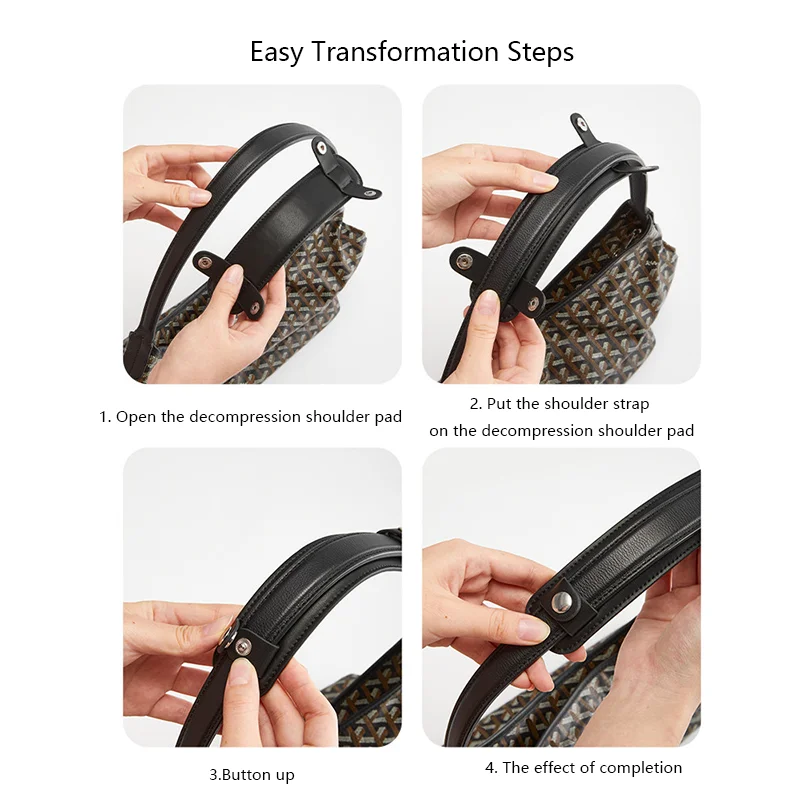 Easy Transformation Steps

1. Open the decompression shoulder pad

2. Put the shoulder strap on the decompression shoulder pad

3.Button up

4. The effect of completion