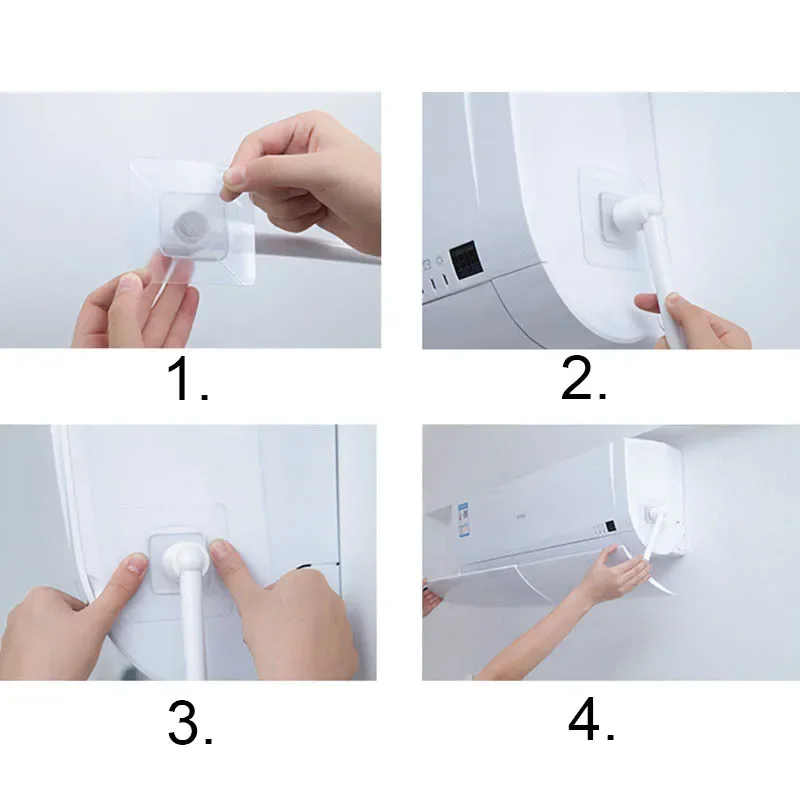 1.

2.

3.

4.