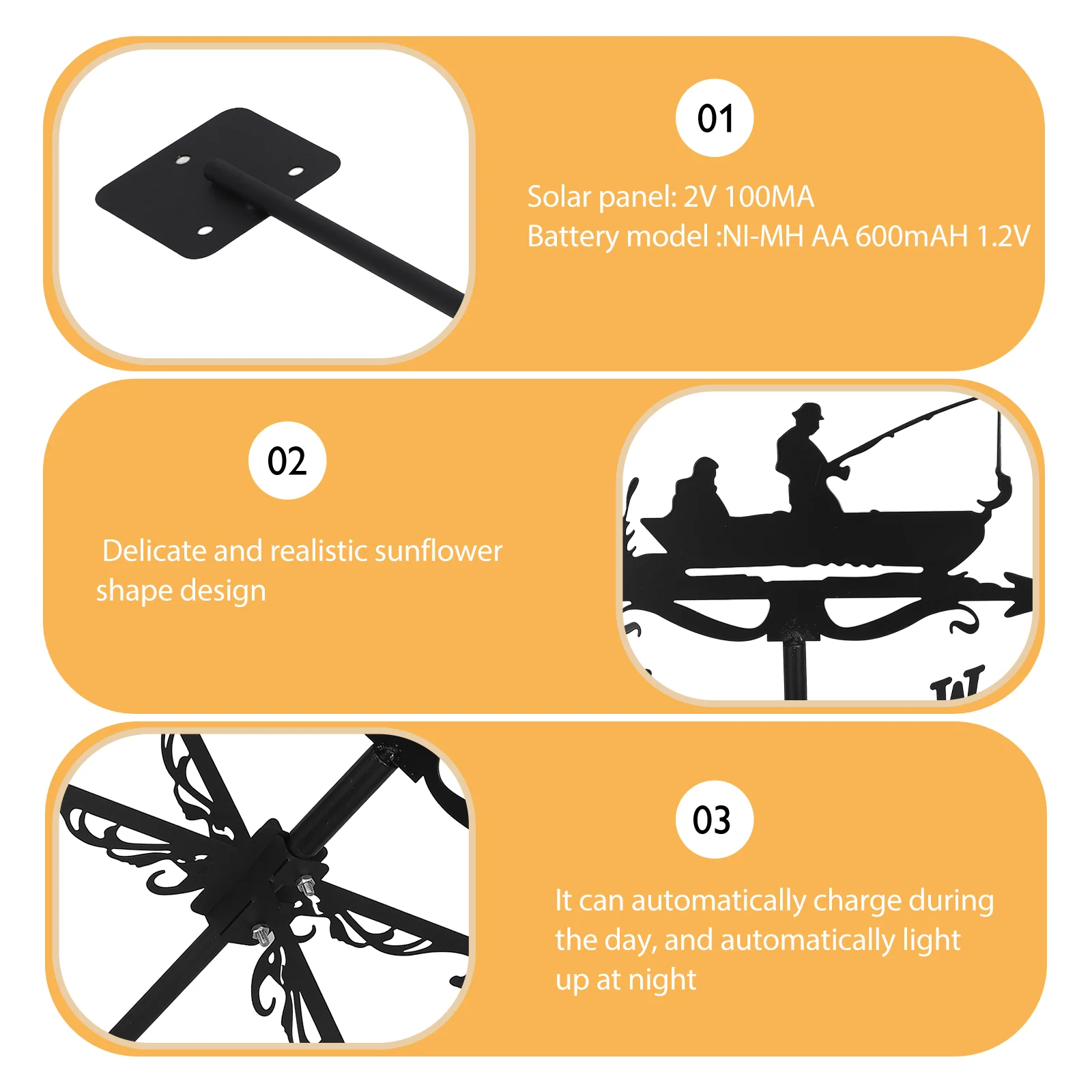 01

Solar panel: 2V 100MA
Battery model :NI-MH AA 600mAH 1.2V

02

Delicate and realistic sunflower shape design

W

03

It can automatically charge during the day, and automatically light up at night