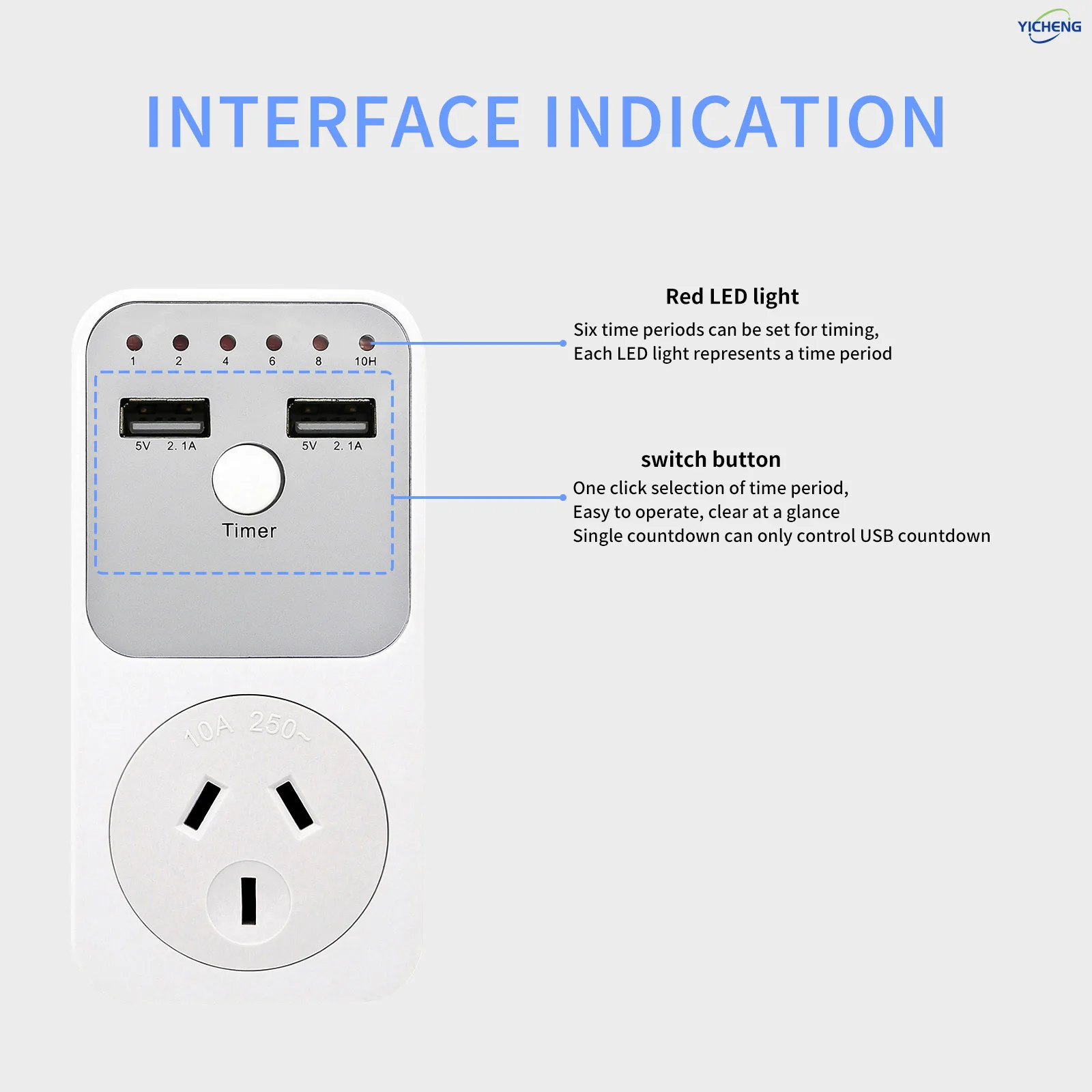 YICHENG

INTERFACE INDICATION

1 2 4 6 8 10H

5V 2. 1A

5V 2. 1A

Timer

10A 250~

Red LED light

Six time periods can be set for timing,
Each LED light represents a time period

switch button

One click selection of time period,
Easy to operate, clear at a glance
Single countdown can only control USB countdown