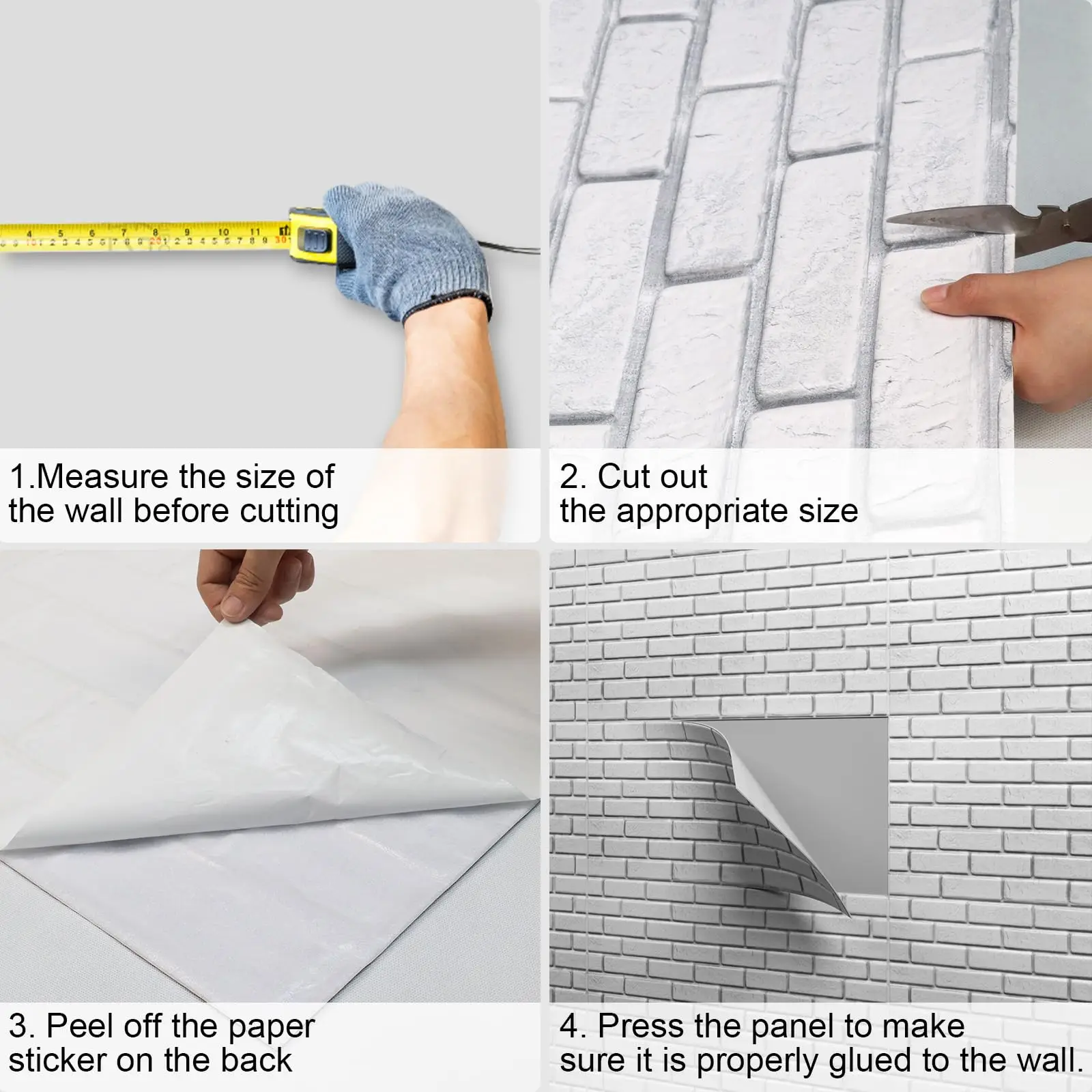 1.Measure the size of the wall before cutting

2. Cut out the appropriate size

3. Peel off the paper sticker on the back

4. Press the panel to make sure it is properly glued to the wall.