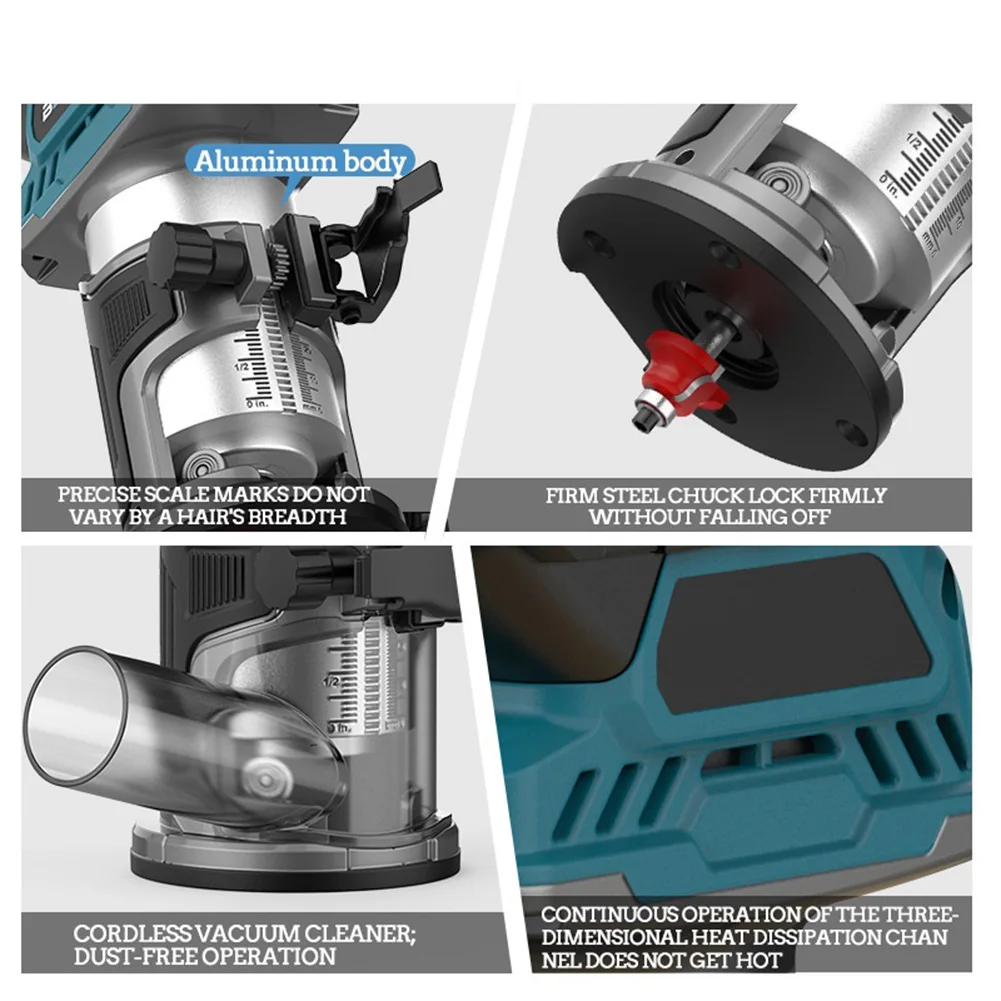 Aluminum body

1/2
0 in.

PRECISE SCALE MARKS DO NOT VARY BY A HAIR'S BREADTH

1/2
0 in.

FIRM STEEL CHUCK LOCK FIRMLY WITHOUT FALLING OFF

1/2
0 in.

CORDLESS VACUUM CLEANER; DUST-FREE OPERATION

CONTINUOUS OPERATION OF THE THREE-DIMENSIONAL HEAT DISSIPATION CHANNEL DOES NOT GET HOT