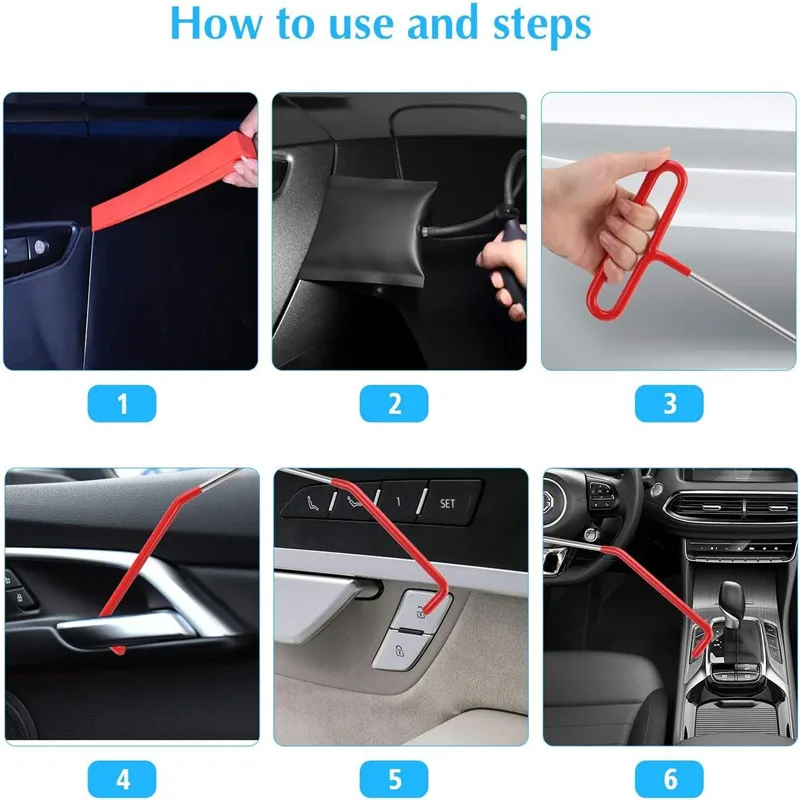 How to use and steps

1

2

3

1 SET

4

5

6