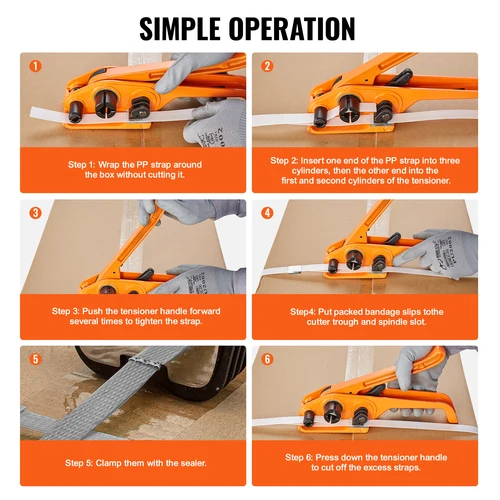 SIMPLE OPERATION

1

Step 1: Wrap the PP strap around the box without cutting it.

2

Step 2: Insert one end of the PP strap into three cylinders, then the other end into the first and second cylinders of the tensioner.

3

Step 3: Push the tensioner handle forward several times to tighten the strap.

4

Step4: Put packed bandage slips tothe cutter trough and spindle slot.

5

Step 5: Clamp them with the sealer.

6

Step 6: Press down the tensioner handle to cut off the excess straps.