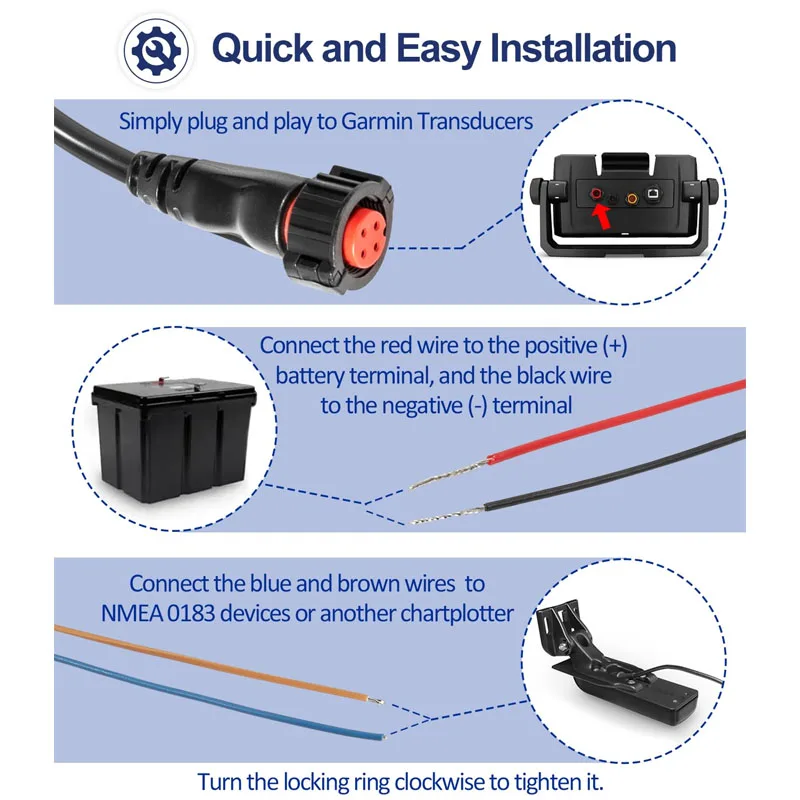 Quick and Easy Installation

Simply plug and play to Garmin Transducers

Connect the red wire to the positive (+) battery terminal, and the black wire to the negative (-) terminal

Connect the blue and brown wires to NMEA 0183 devices or another chartplotter

Turn the locking ring clockwise to tighten it.