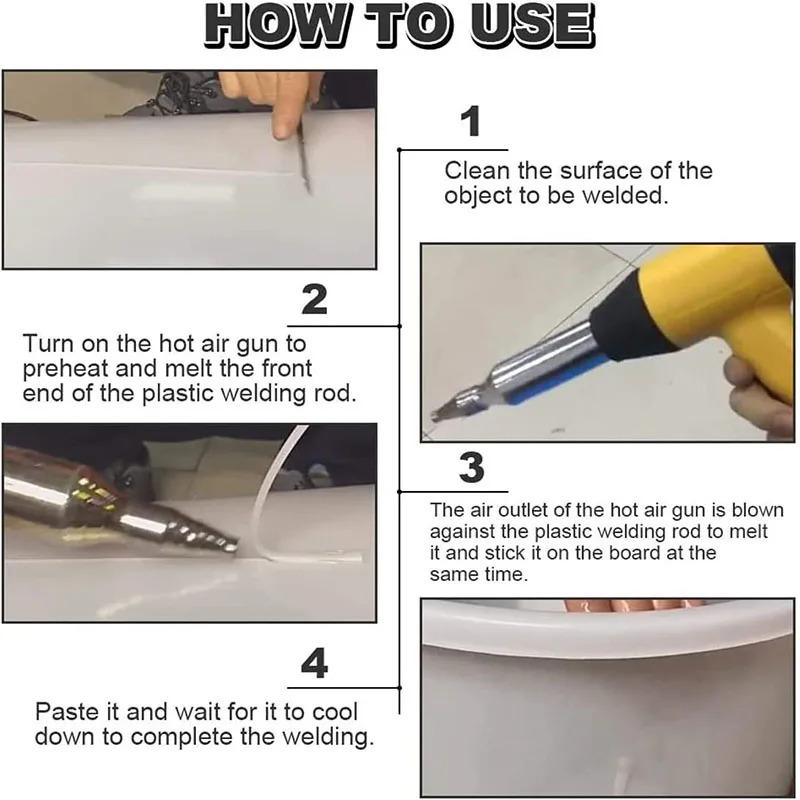 HOW TO USE

1

Clean the surface of the object to be welded.

2

Turn on the hot air gun to preheat and melt the front end of the plastic welding rod.

3

The air outlet of the hot air gun is blown against the plastic welding rod to melt it and stick it on the board at the same time.

4

Paste it and wait for it to cool down to complete the welding.