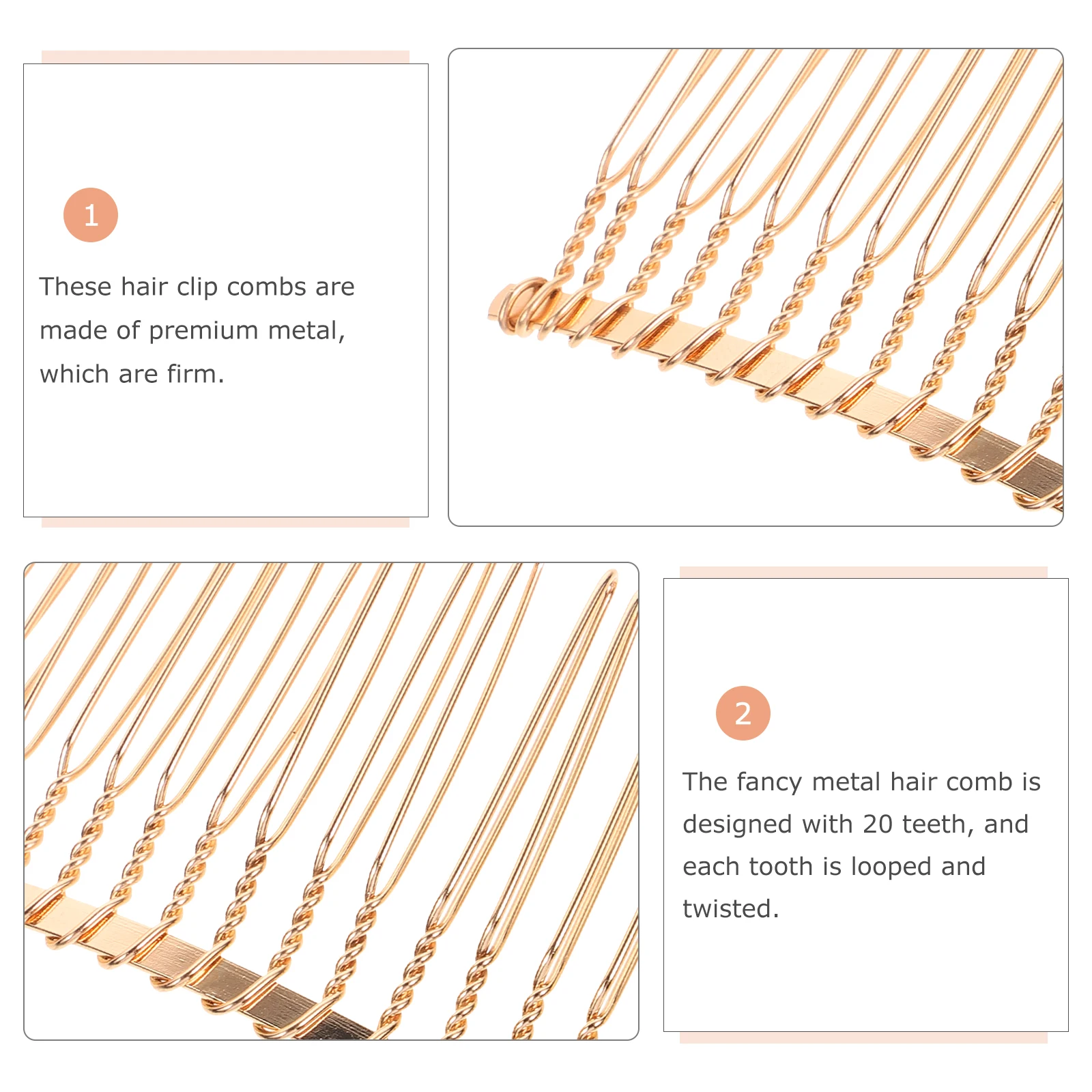 1

These hair clip combs are made of premium metal, which are firm.

2

The fancy metal hair comb is designed with 20 teeth, and each tooth is looped and twisted.