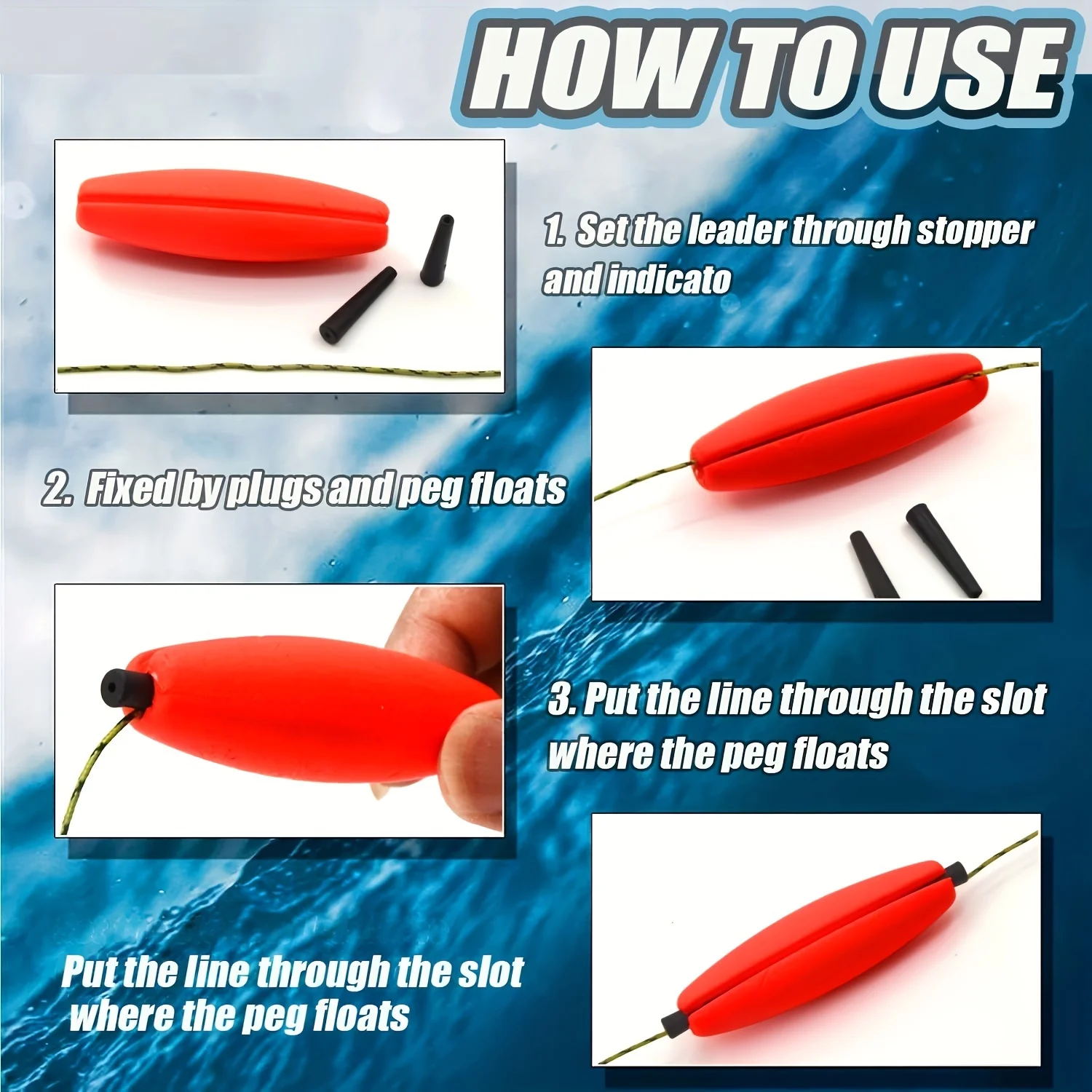 HOW TO USE

1. Set the leader through stopper and indicato

2. Fixed by plugs and peg floats

3. Put the line through the slot where the peg floats

Put the line through the slot where the peg floats