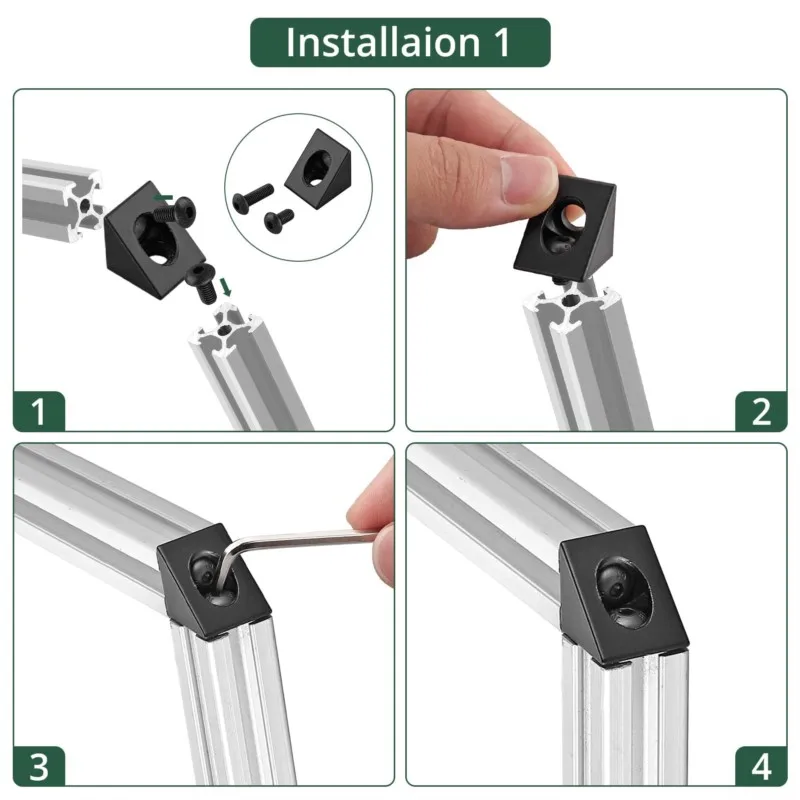 Installaion 1

1

2

3

4