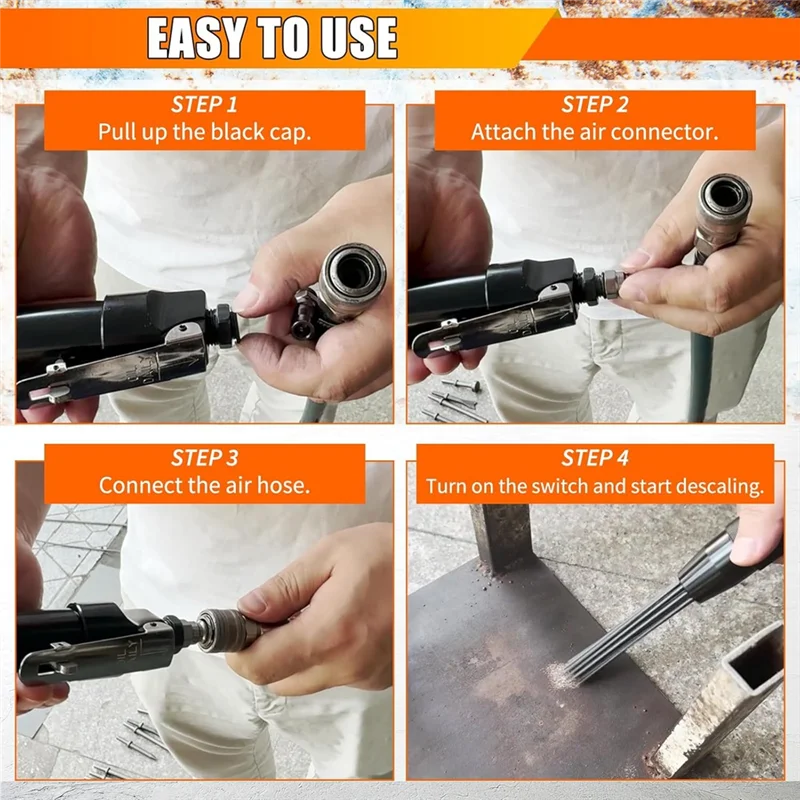 EASY TO USE

STEP 1
Pull up the black cap.

STEP 2
Attach the air connector.

STEP 3
Connect the air hose.

STEP 4
Turn on the switch and start descaling.