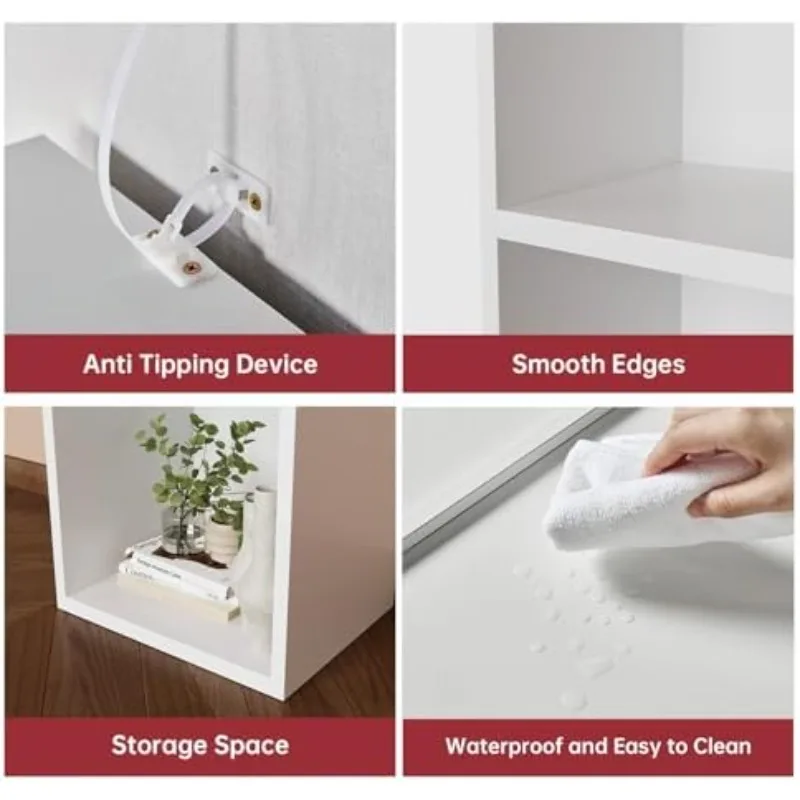 Anti Tipping Device

Smooth Edges

Storage Space

Waterproof and Easy to Clean