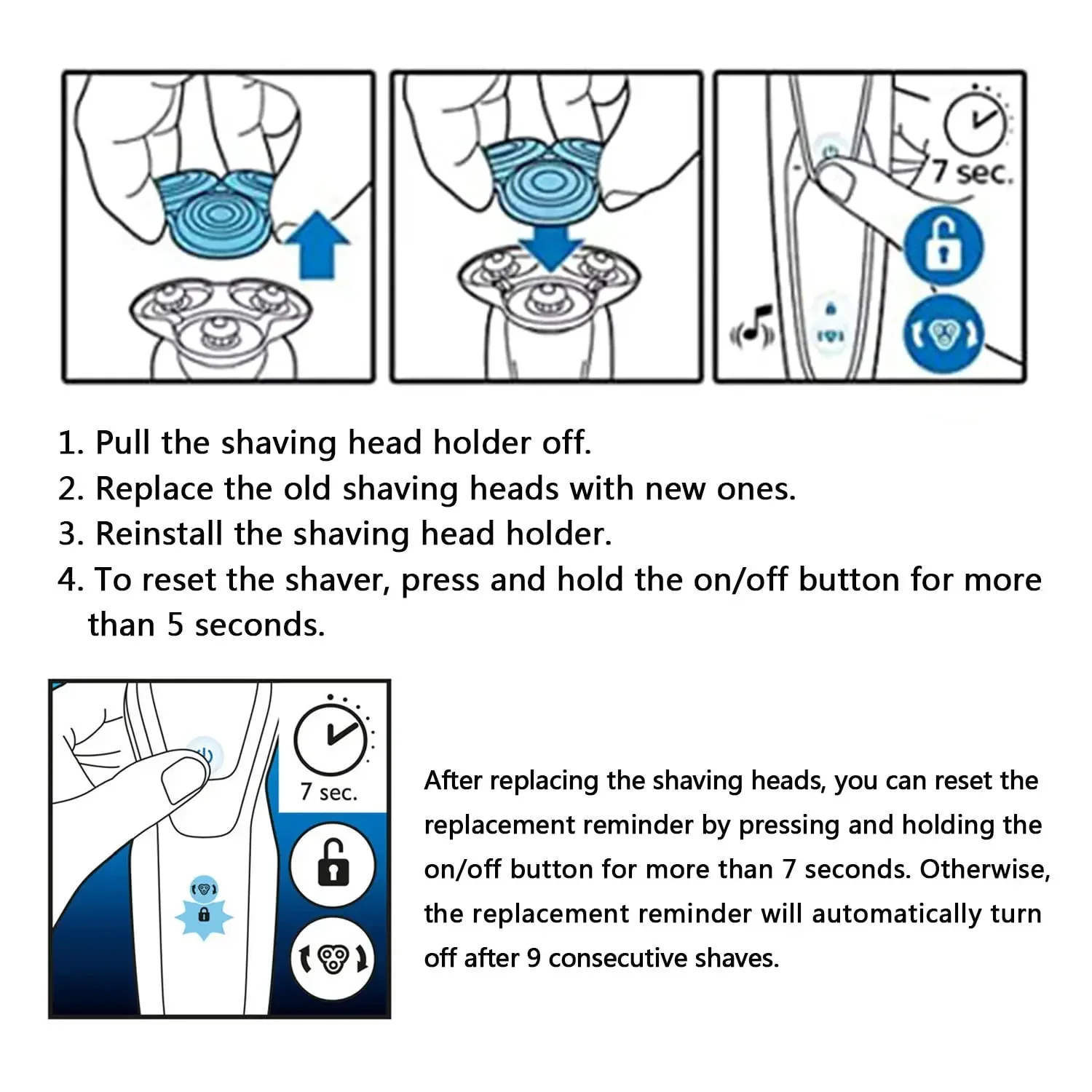 7 sec.

1. Pull the shaving head holder off.
2. Replace the old shaving heads with new ones.
3. Reinstall the shaving head holder.
4. To reset the shaver, press and hold the on/off button for more than 5 seconds.

7 sec.

After replacing the shaving heads, you can reset the replacement reminder by pressing and holding the on/off button for more than 7 seconds. Otherwise, the replacement reminder will automatically turn off after 9 consecutive shaves.