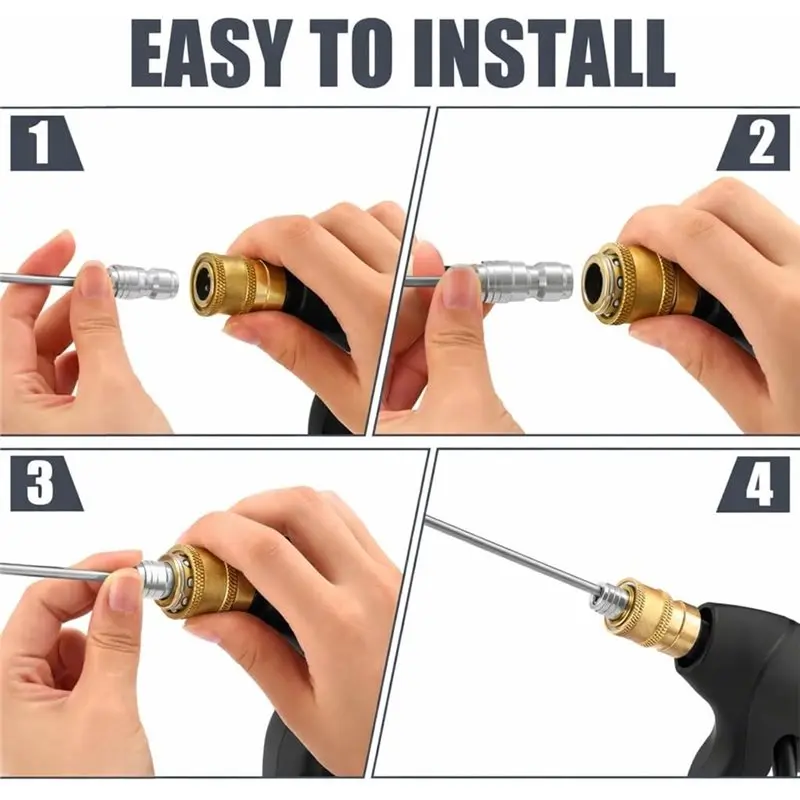 EASY TO INSTALL

1

2

3

4