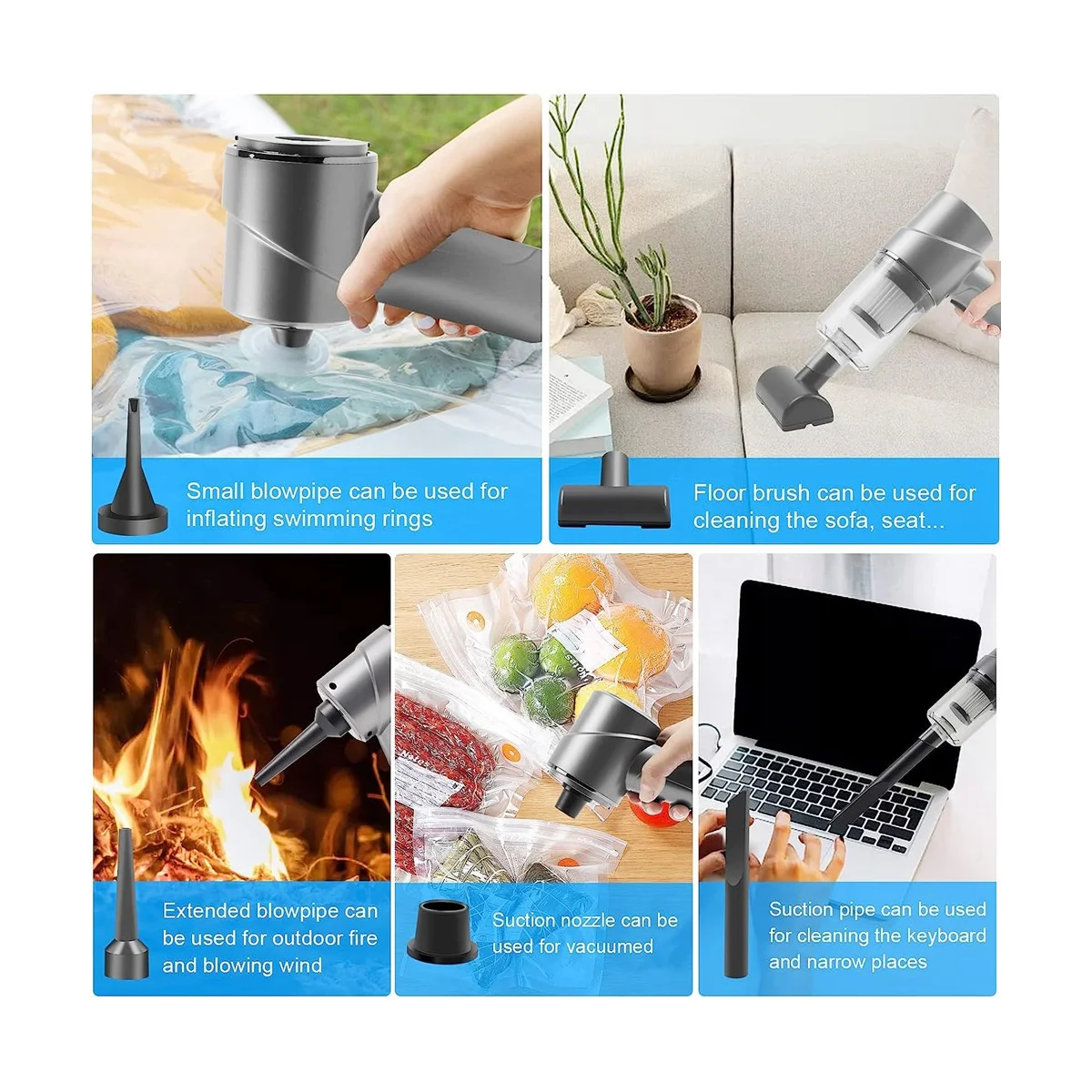 Small blowpipe can be used for inflating swimming rings

Floor brush can be used for cleaning the sofa, seat...

Extended blowpipe can be used for outdoor fire and blowing wind

Suction nozzle can be used for vacuumed

Suction pipe can be used for cleaning the keyboard and narrow places