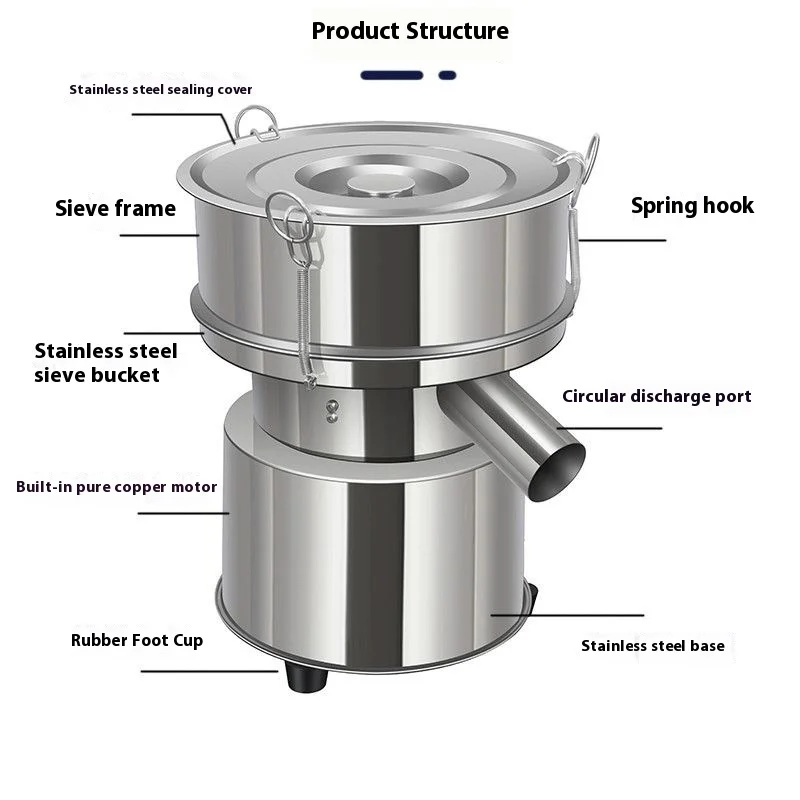 Product Structure

Stainless steel sealing cover

Sieve frame

Spring hook

Stainless steel sieve bucket

Circular discharge port

Built-in pure copper motor

Rubber Foot Cup

Stainless steel base