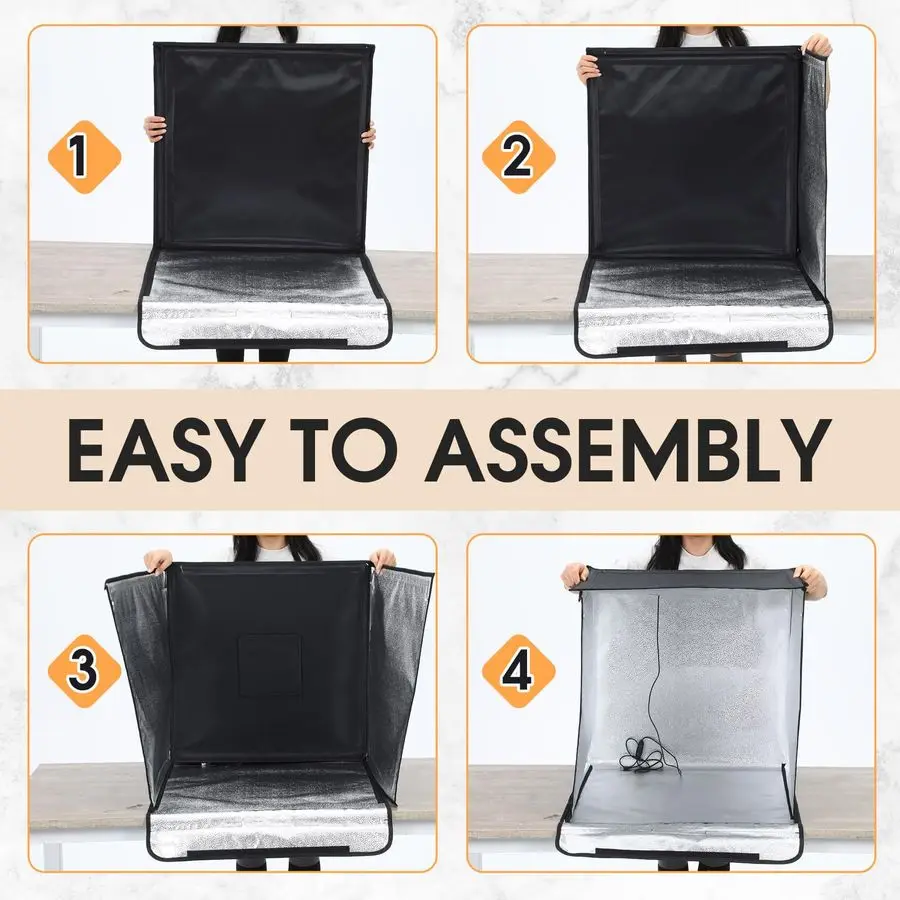 1

2

EASY TO ASSEMBLY

3

4