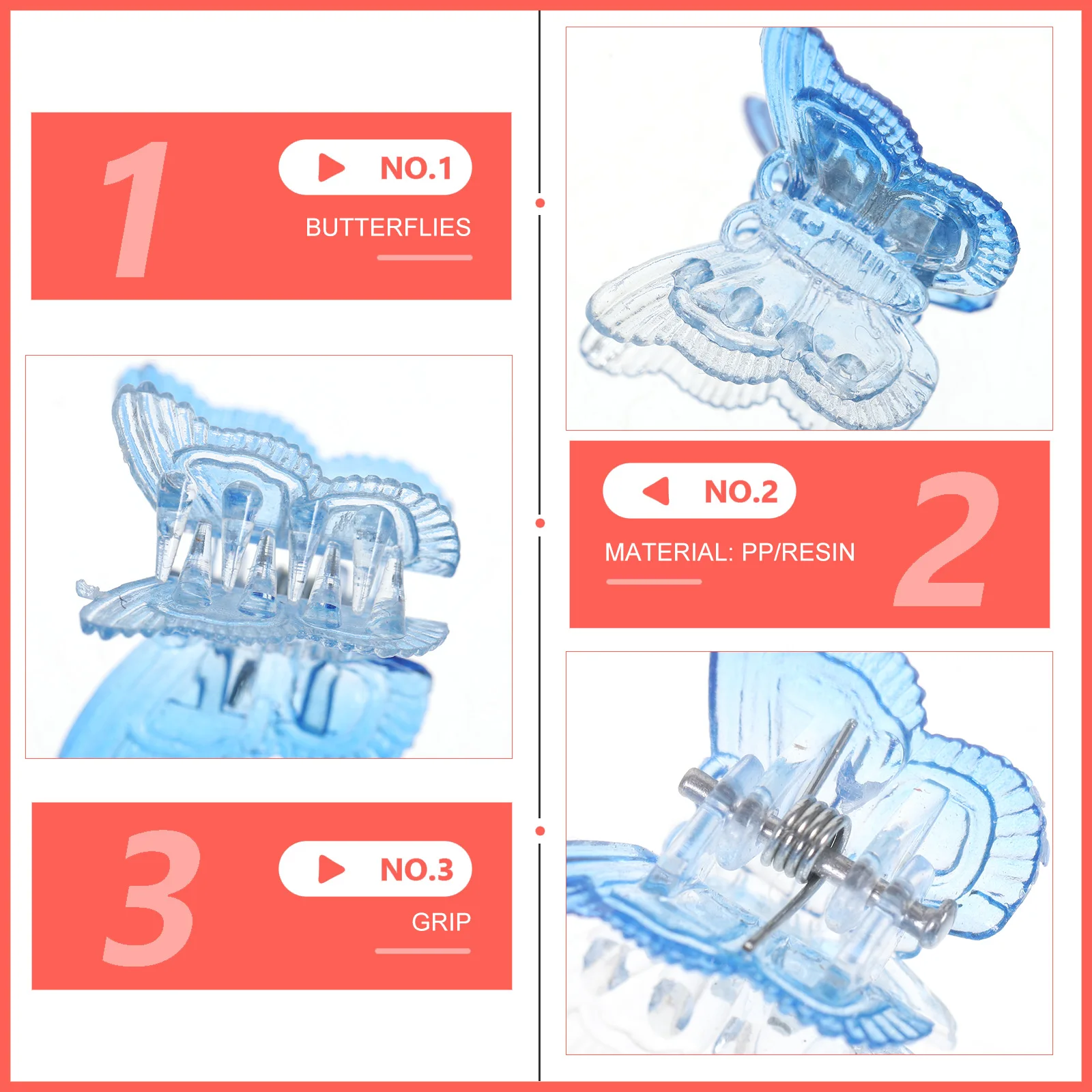 1

NO.1

BUTTERFLIES

NO.2

MATERIAL: PP/RESIN

2

3

NO.3

GRIP