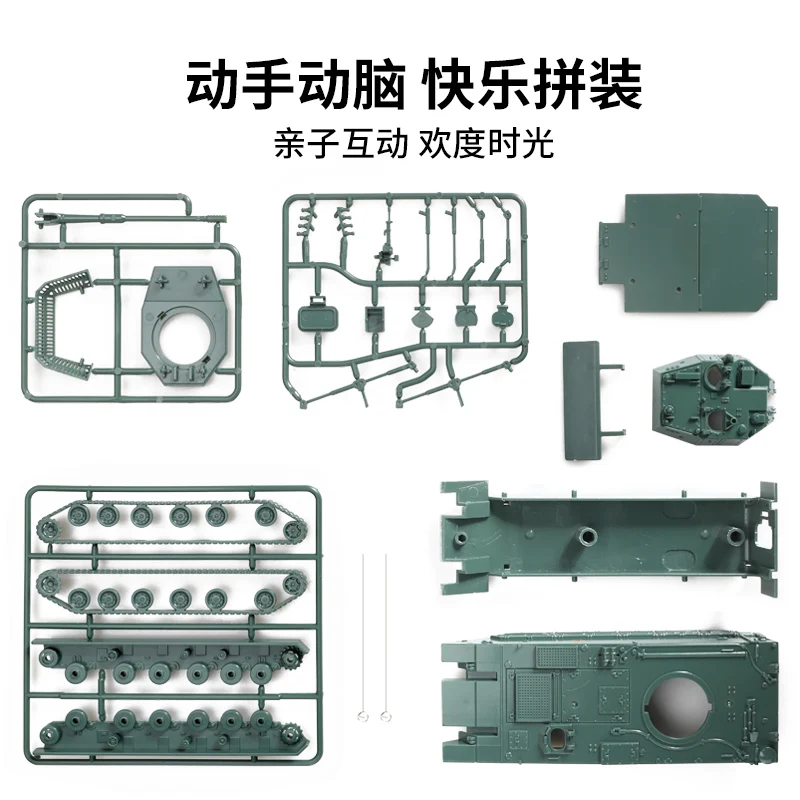 动手动脑 快乐拼装

亲子互动 欢度时光