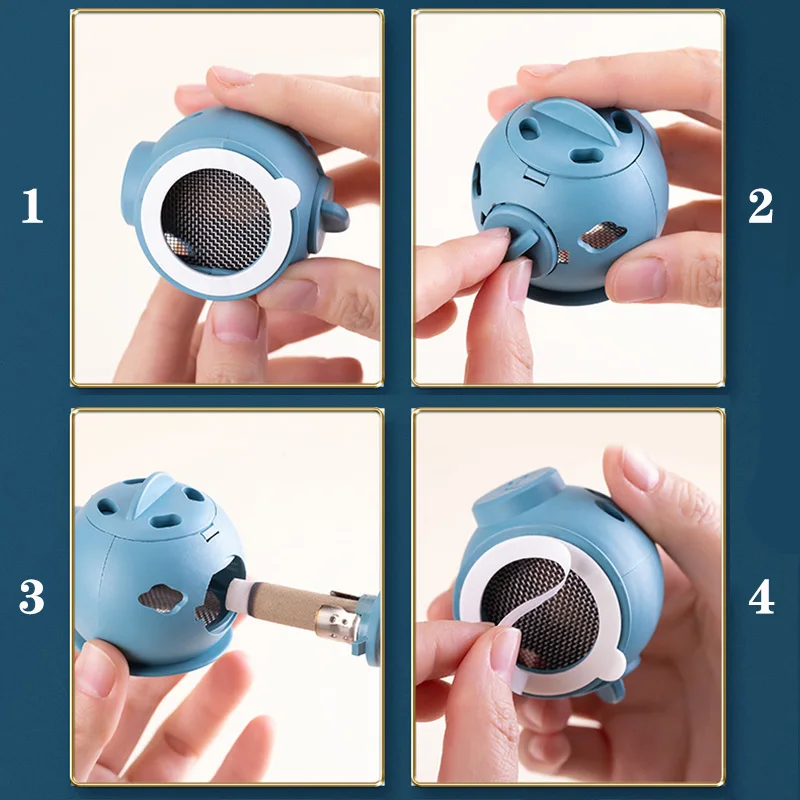 1

2

3

4