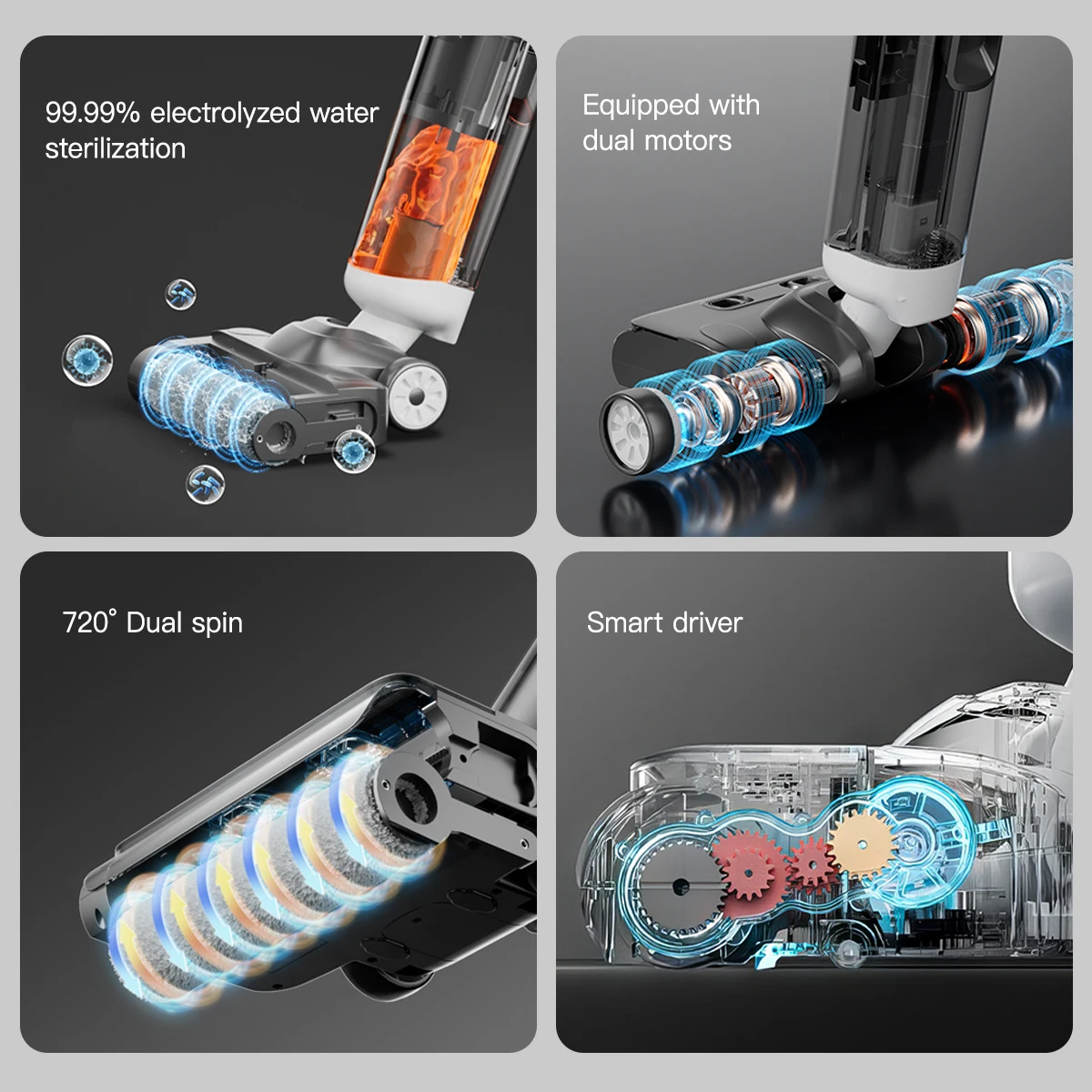 99.99% electrolyzed water sterilization

Equipped with dual motors

720° Dual spin

Smart driver