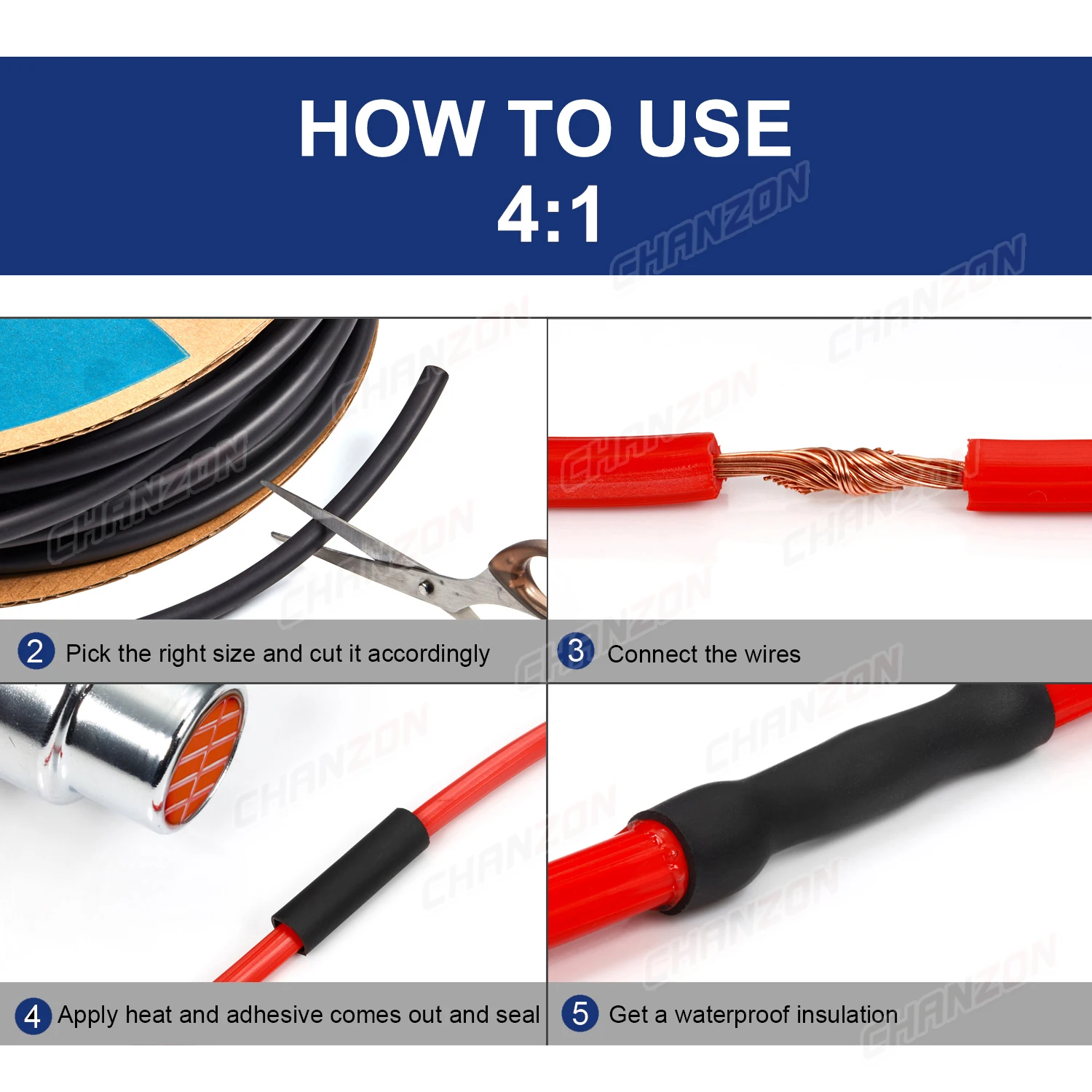 HOW TO USE
4:1

CHANZON

2 Pick the right size and cut it accordingly

3 Connect the wires

4 Apply heat and adhesive comes out and seal

5 Get a waterproof insulation