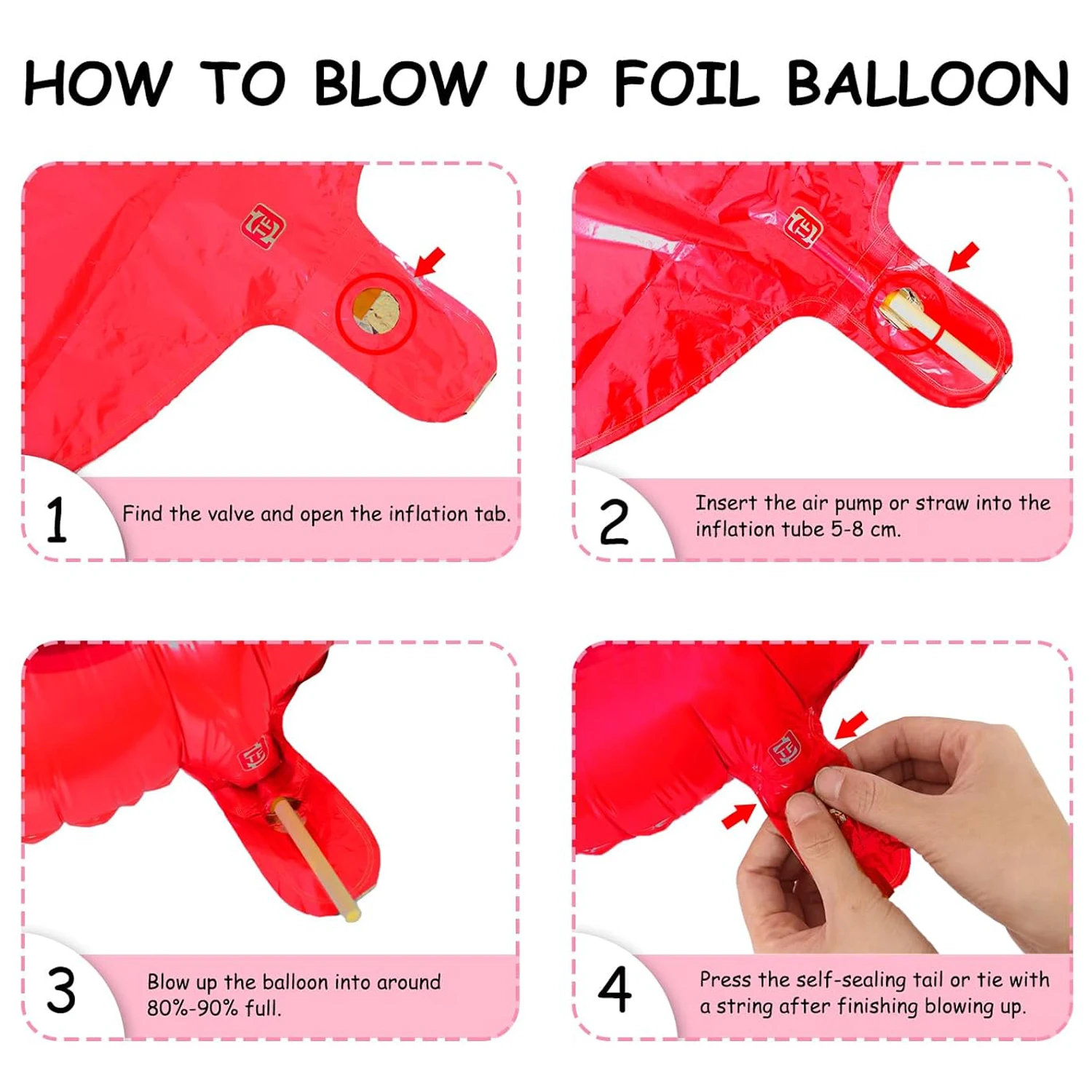 HOW TO BLOW UP FOIL BALLOON

1 Find the valve and open the inflation tab.

2 Insert the air pump or straw into the inflation tube 5-8 cm.

3 Blow up the balloon into around 80%-90% full.

4 Press the self-sealing tail or tie with a string after finishing blowing up.